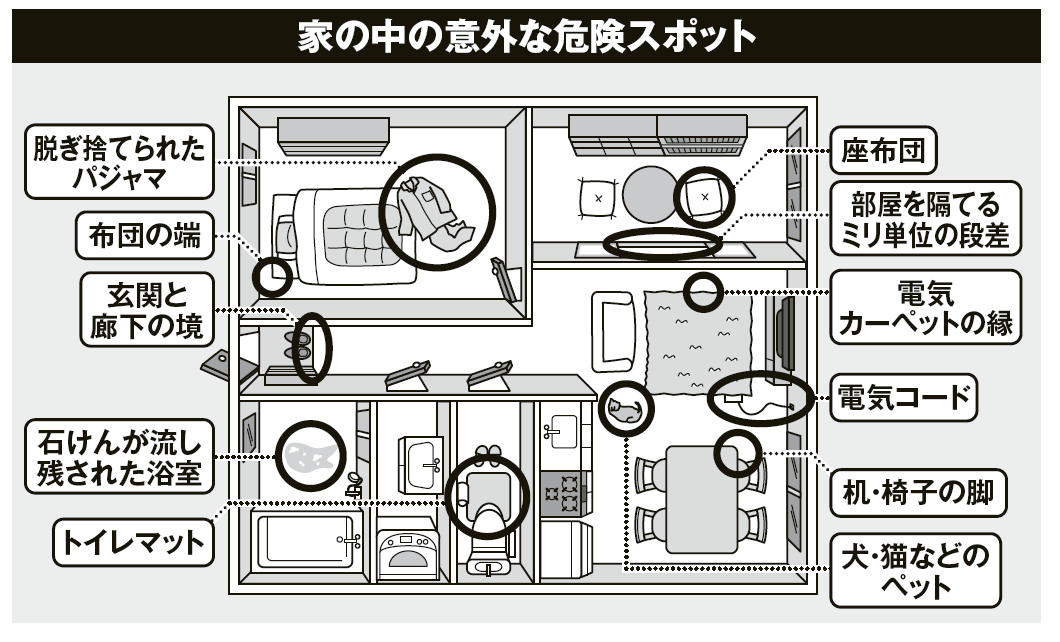 家の中の意外な危険スポット

脱ぎ捨てられたパジャマ

布団の端

玄関と廊下の境

石けんが流し残された浴室

トイレマット

座布団

部屋を隔てるミリ単位の段差

電気カーペットの縁

電気コード

机･椅子の脚

犬･猫などのペット