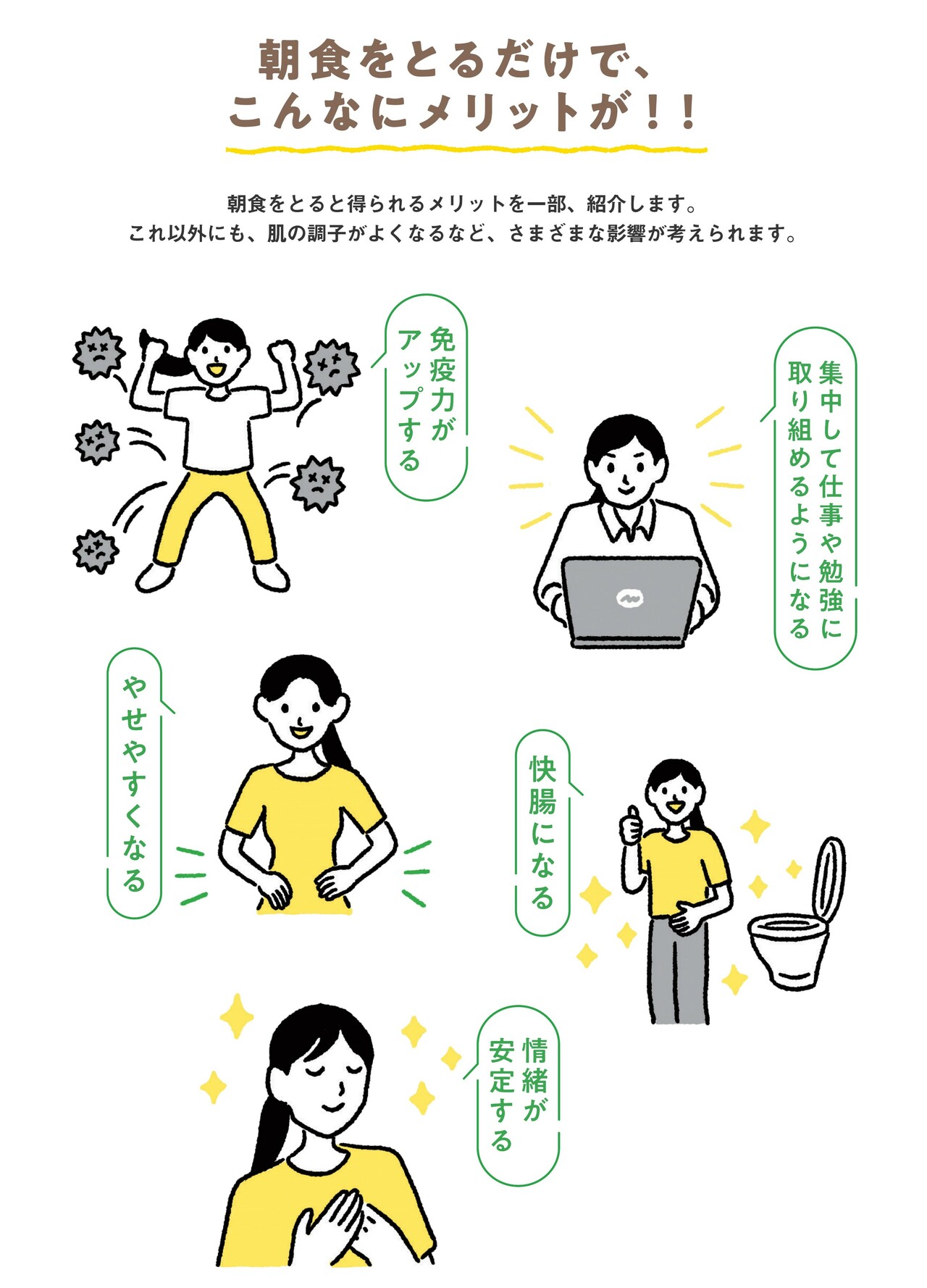 朝食をとるだけで、
こんなにメリットが！！

朝食をとると得られるメリットを一部、紹介します。
これ以外にも、肌の調子がよくなるなど、さまざまな影響が考えられます。

免疫力がアップする

集中して仕事や勉強に取り組めるようになる

やせやすくなる

快腸になる

情緒が安定する