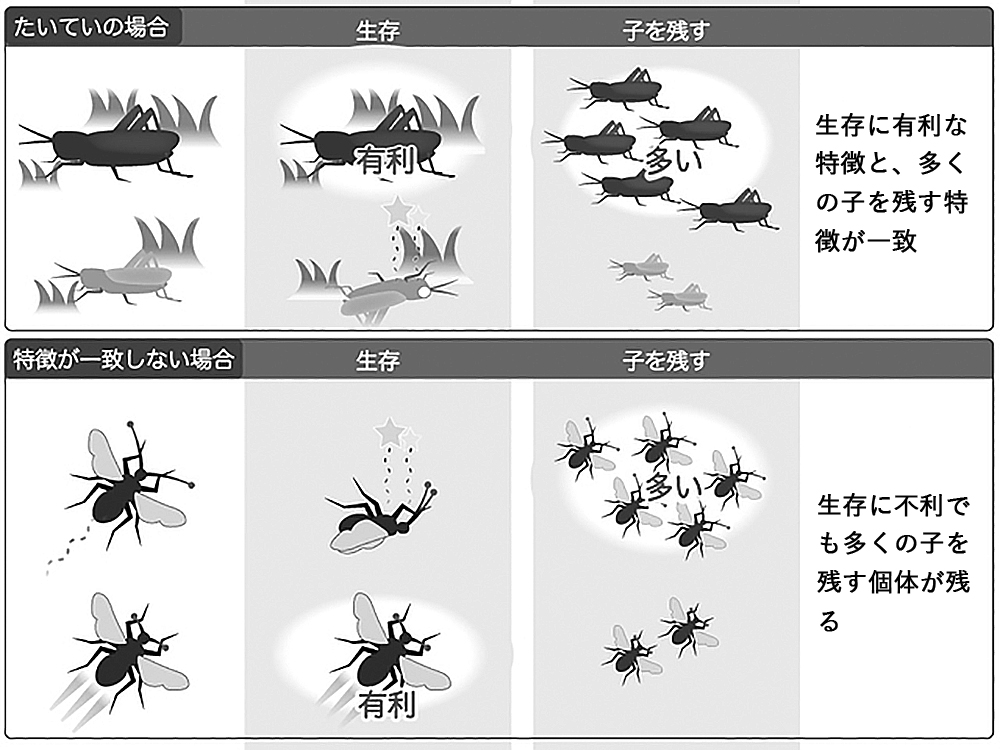 たいていの場合　生存　子を残す

有利

多い

生存に有利な特徴と、多くの子を残す特徴が一致

特徴が一致しない場合　生存　子を残す

多い

有利

生存に不利でも多くの子を残す個体が残る