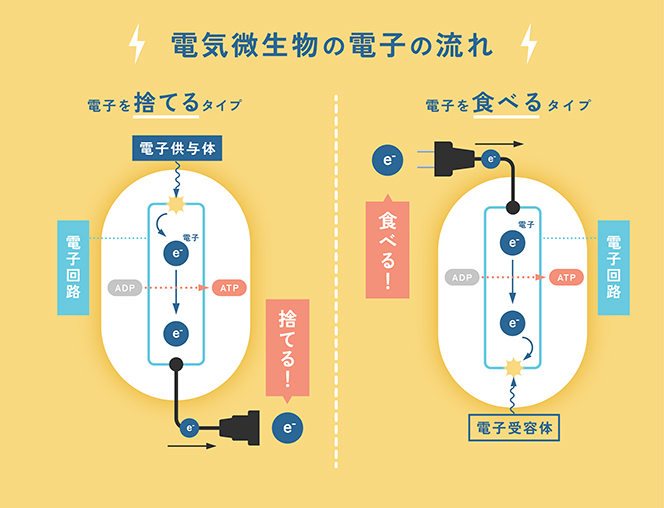 電気微生物の電子の流れ

電子を捨てるタイプ

電子供与体

電子回路

電子

$e^-$

ADP

ATP

$e^-$

捨てる!

$e^-$

$e^-$

電子を食べるタイプ

$e^-$

$e^-$

食べる!

電子

$e^-$

電子回路

ADP

ATP

$e^-$

電子受容体