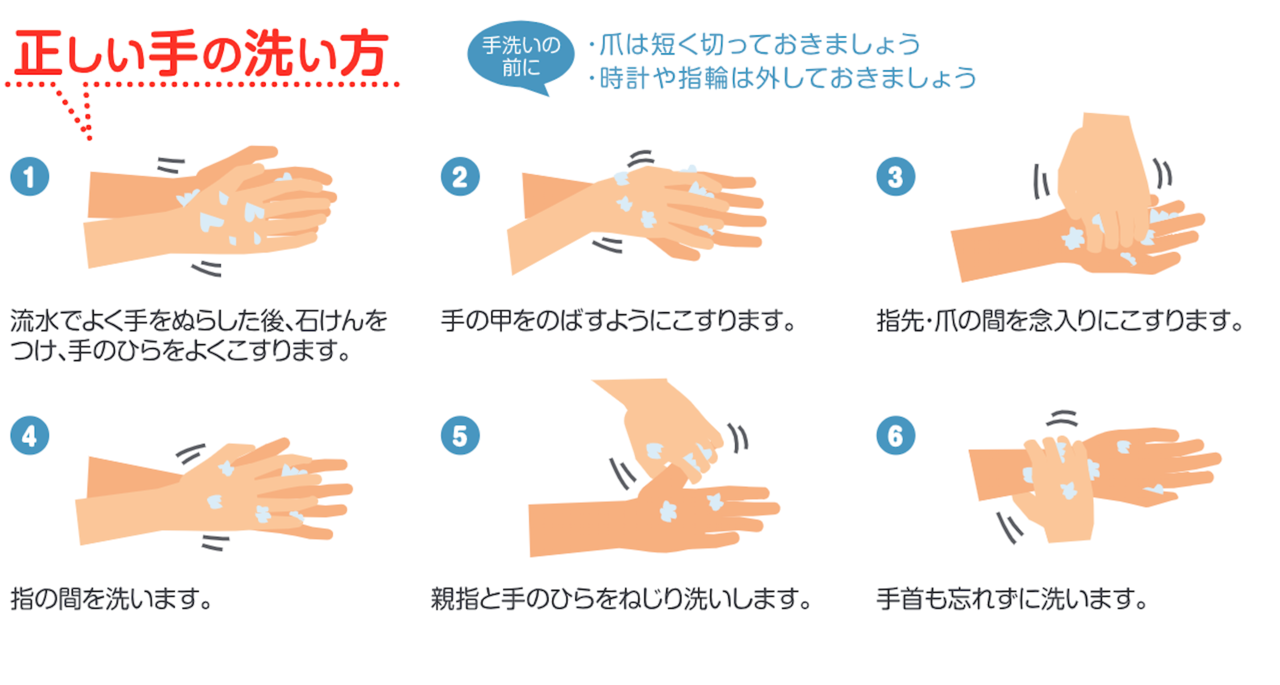 正しい手の洗い方

手洗いの前に

・爪は短く切っておきましょう
・時計や指輪は外しておきましょう

1

流水でよく手をぬらした後、石けんをつけ、手のひらをよくこすります。

2

手の甲をのばすようにこすります。

3

指先・爪の間を念入りにこすります。

4

指の間を洗います。

5

親指と手のひらをねじり洗いします。

6

手首も忘れずに洗います。