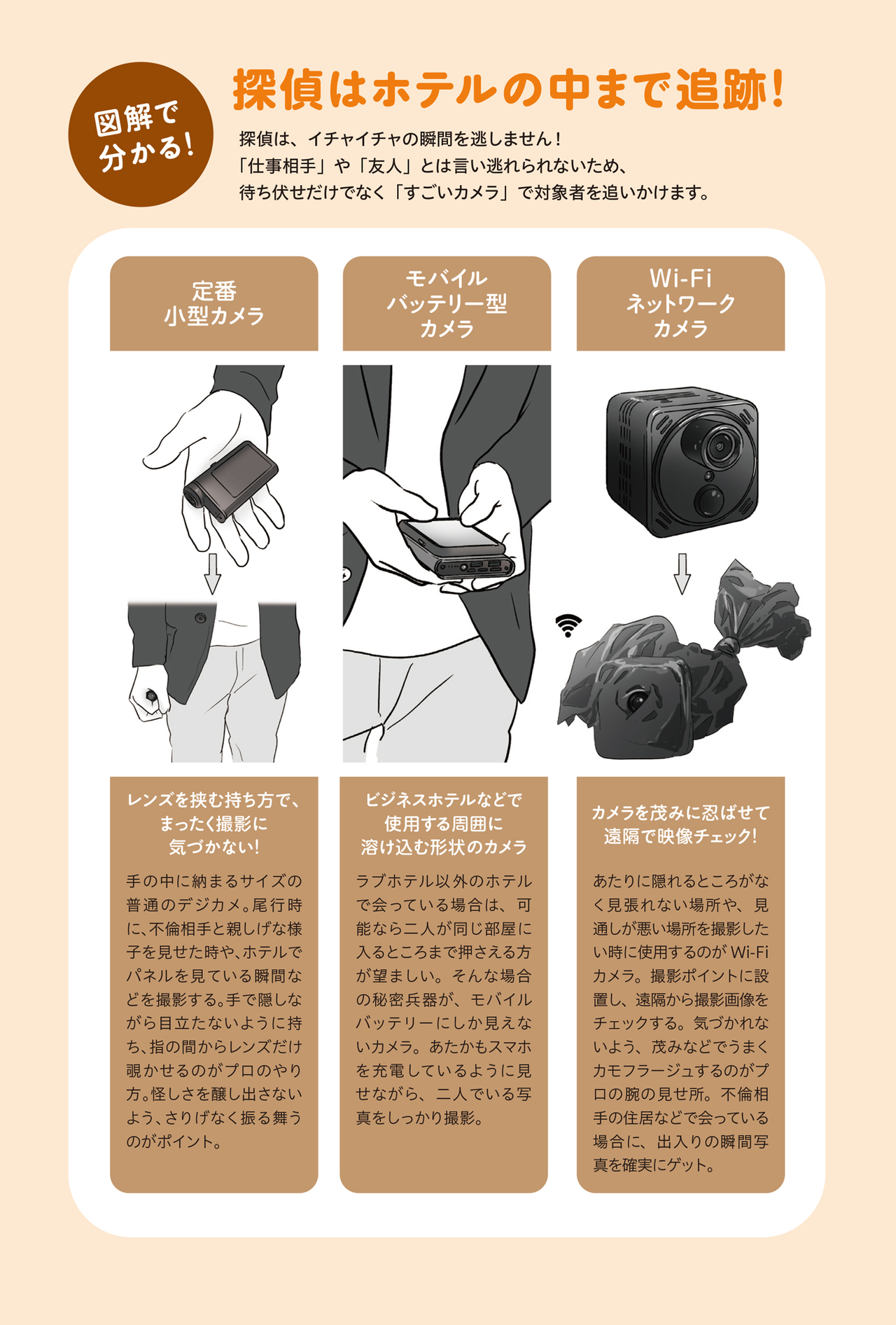 図解で分かる!

探偵はホテルの中まで追跡!

探偵は、イチャイチャの瞬間を逃しません!
「仕事相手」や「友人」とは言い逃れられないため、
待ち伏せだけでなく「すごいカメラ」で対象者を追いかけます。

定番
小型カメラ

レンズを挟む持ち方で、まったく撮影に気づかない!

手の中に納まるサイズの普通のデジカメ。尾行時に、不倫相手と親しげな様子を見せた時や、ホテルでパネルを見ている瞬間などを撮影する。手で隠しながら目立たないように持ち、指の間からレンズだけ覗かせるのがプロのやり方。怪しさを醸し出さないよう、さりげなく振る舞うのがポイント。

モバイル
バッテリー型
カメラ

ビジネスホテルなどで使用する周囲に溶け込む形状のカメラ

ラブホテル以外のホテルで会っている場合は、可能なら二人が同じ部屋に入るところまで押さえる方が望ましい。そんな場合の秘密兵器が、モバイルバッテリーにしか見えないカメラ。あたかもスマホを充電しているように見せながら、二人でいる写真をしっかり撮影。

Wi-Fi
ネットワーク
カメラ

カメラを茂みに忍ばせて遠隔で映像チェック!

あたりに隠れるところがなく見張れない場所や、見通しが悪い場所を撮影したい時に使用するのがWi-Fiカメラ。撮影ポイントに設置し、遠隔から撮影画像をチェックする。気づかれないよう、茂みなどでうまくカモフラージュするのがプロの腕の見せ所。不倫相手の住居などで会っている場合に、出入りの瞬間写真を確実にゲット。