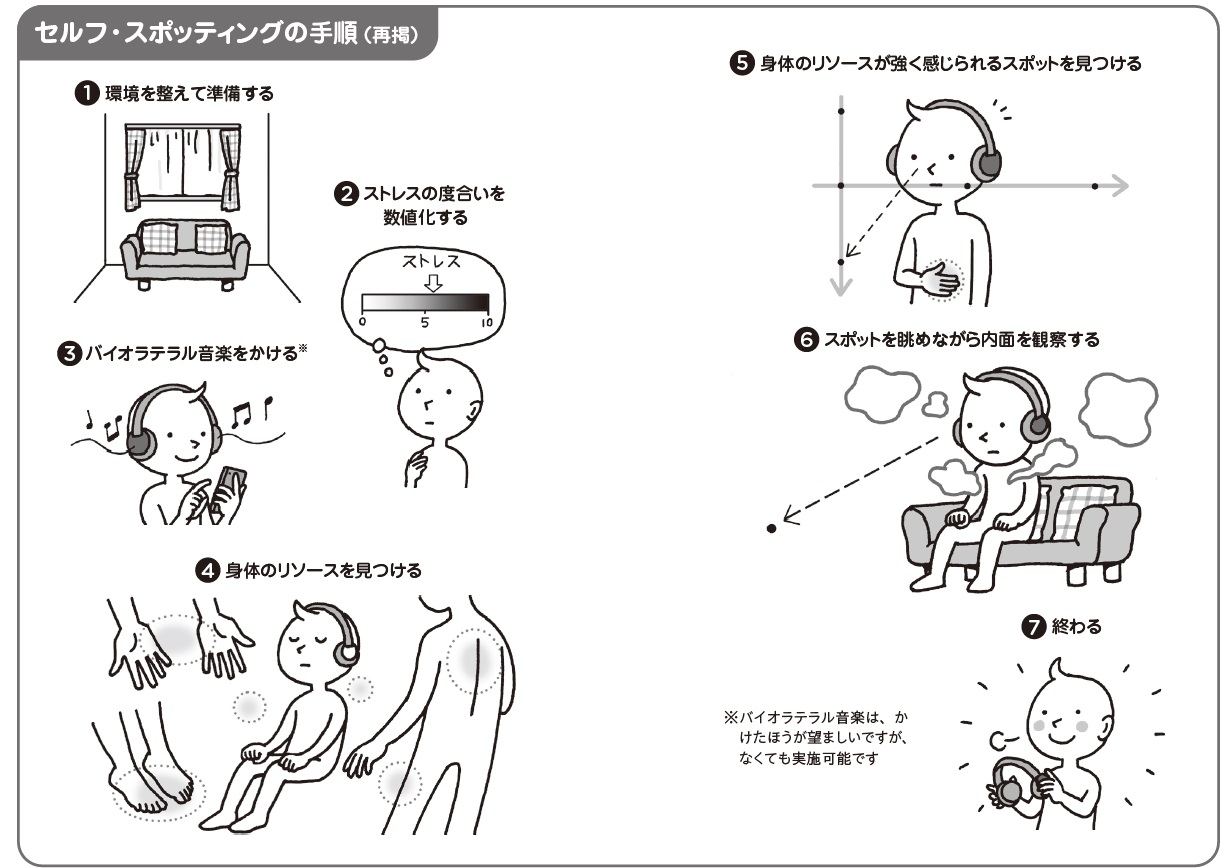 セルフ・スポッティングの手順（再掲）

❶ 環境を整えて準備する

❷ ストレスの度合いを数値化する

ストレス
0 5 10

❸ バイオラテラル音楽をかける※

❹ 身体のリソースを見つける

❺ 身体のリソースが強く感じられるスポットを見つける

❻ スポットを眺めながら内面を観察する

❼ 終わる

※バイオラテラル音楽は、かけたほうが望ましいですが、なくても実施可能です