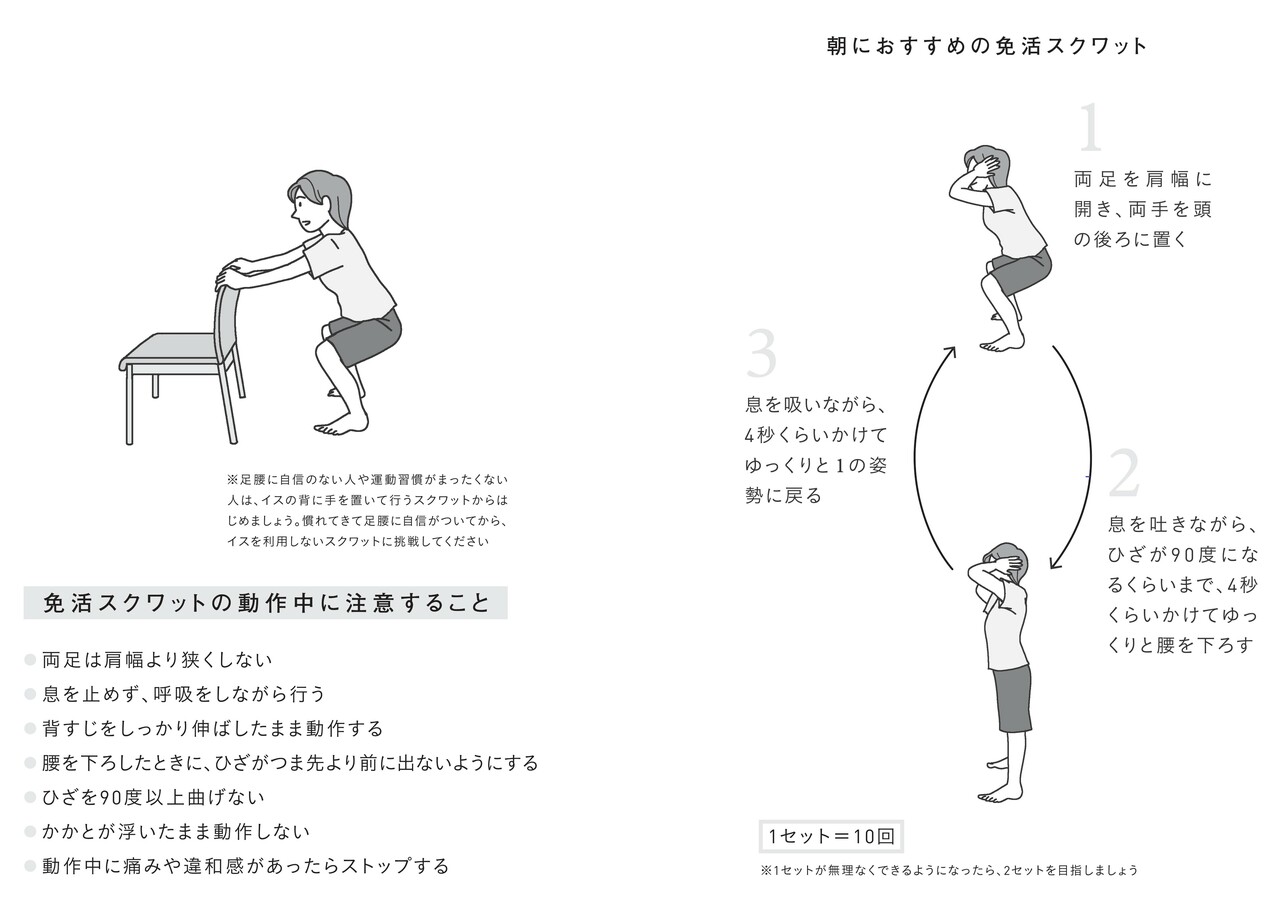 ※足腰に自信のない人や運動習慣がまったくない人は、イスの背に手を置いて行うスクワットからはじめましょう。慣れてきて足腰に自信がついてから、イスを利用しないスクワットに挑戦してください

免活スクワットの動作中に注意すること

● 両足は肩幅より狭くしない
● 息を止めず、呼吸をしながら行う
● 背すじをしっかり伸ばしたまま動作する
● 腰を下ろしたときに、ひざがつま先より前に出ないようにする
● ひざを90度以上曲げない
● かかとが浮いたまま動作しない
● 動作中に痛みや違和感があったらストップする

朝におすすめの免活スクワット

1
両足を肩幅に開き、両手を頭の後ろに置く

2
息を吐きながら、ひざが90度になるくらいまで、4秒くらいかけてゆっくりと腰を下ろす

3
息を吸いながら、4秒くらいかけてゆっくりと1の姿勢に戻る

1セット＝10回

※1セットが無理なくできるようになったら、2セットを目指しましょう