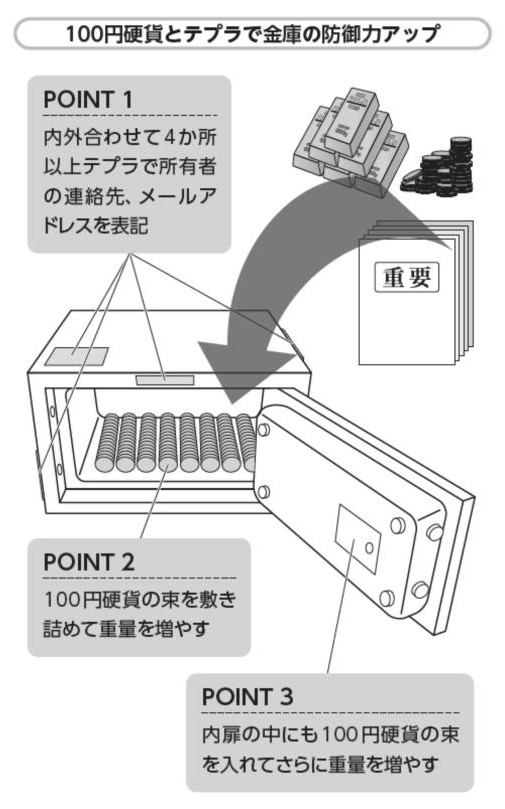 100円硬貨とテプラで金庫の防御力アップ

POINT 1
内外合わせて4か所以上テプラで所有者の連絡先、メールアドレスを表記

重要

POINT 2
100円硬貨の束を敷き詰めて重量を増やす

POINT 3
内扉の中にも100円硬貨の束を入れてさらに重量を増やす