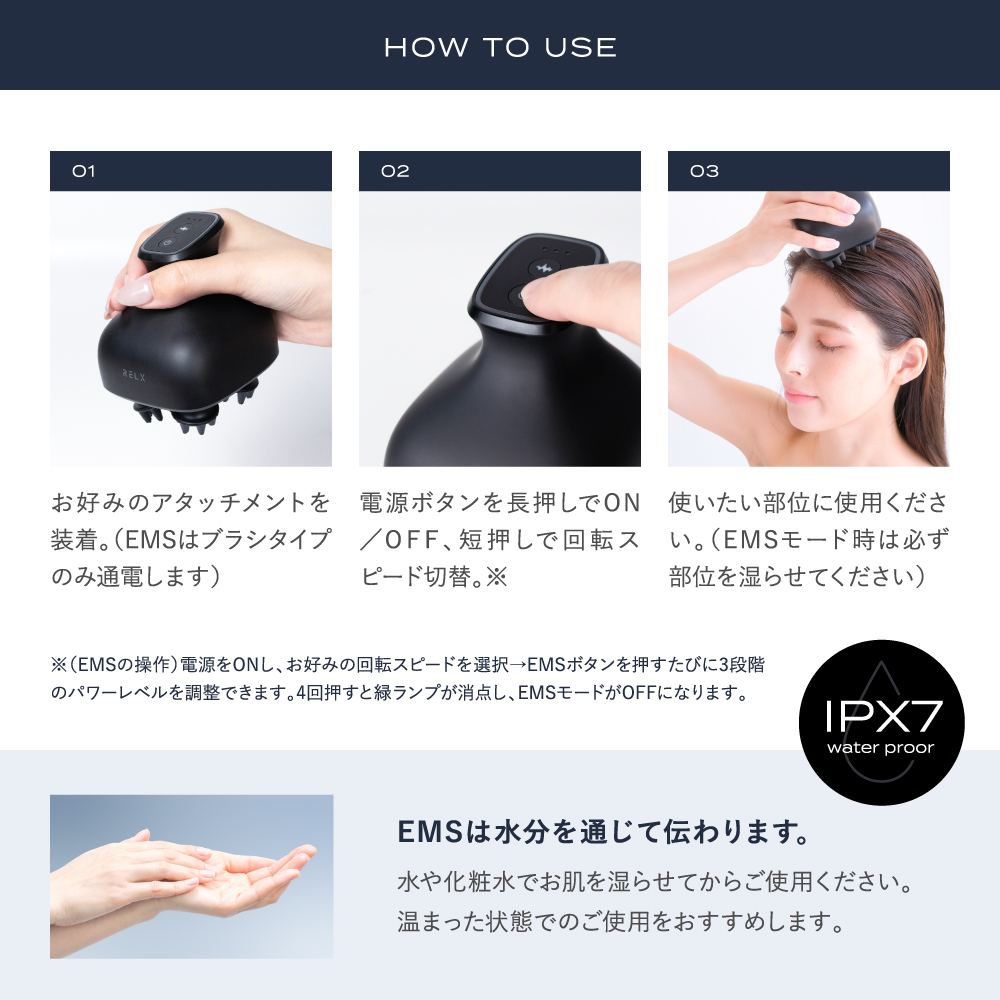 HOW TO USE

01

RELX

お好みのアタッチメントを装着。(EMSはブラシタイプのみ通電します)

02

電源ボタンを長押しでON／OFF、短押しで回転スピード切替。※

03

使いたい部位に使用ください。(EMSモード時は必ず部位を湿らせてください)

※(EMSの操作)電源をONし、お好みの回転スピードを選択→EMSボタンを押すたびに3段階のパワーレベルを調整できます。4回押すと緑ランプが消点し、EMSモードがOFFになります。

IPX7
water proor

EMSは水分を通じて伝わります。

水や化粧水でお肌を湿らせてからご使用ください。
温まった状態でのご使用をおすすめします。