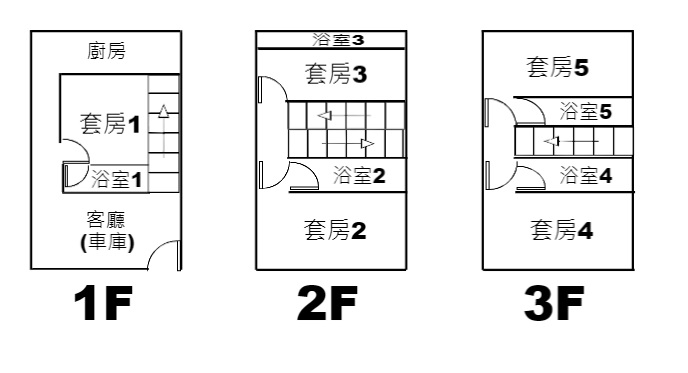 廚房

套房1

浴室1

客廳
(車庫)

1F

浴室3

套房3

浴室2

套房2

2F

套房5

浴室5

浴室4

套房4

3F