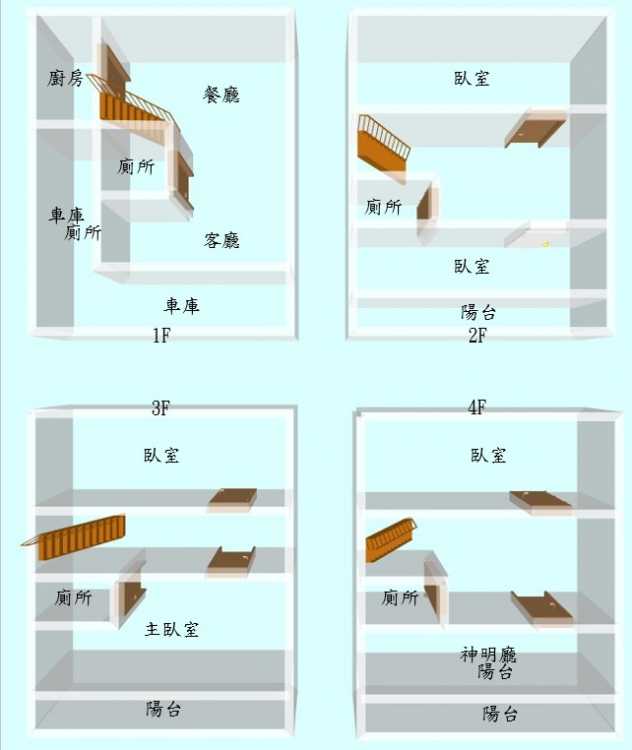 廚房
餐廳
廁所
車庫
廁所
客廳
車庫
1F

臥室
廁所
臥室
陽台
2F

3F
臥室
廁所
主臥室
陽台

4F
臥室
廁所
神明廳
陽台
陽台