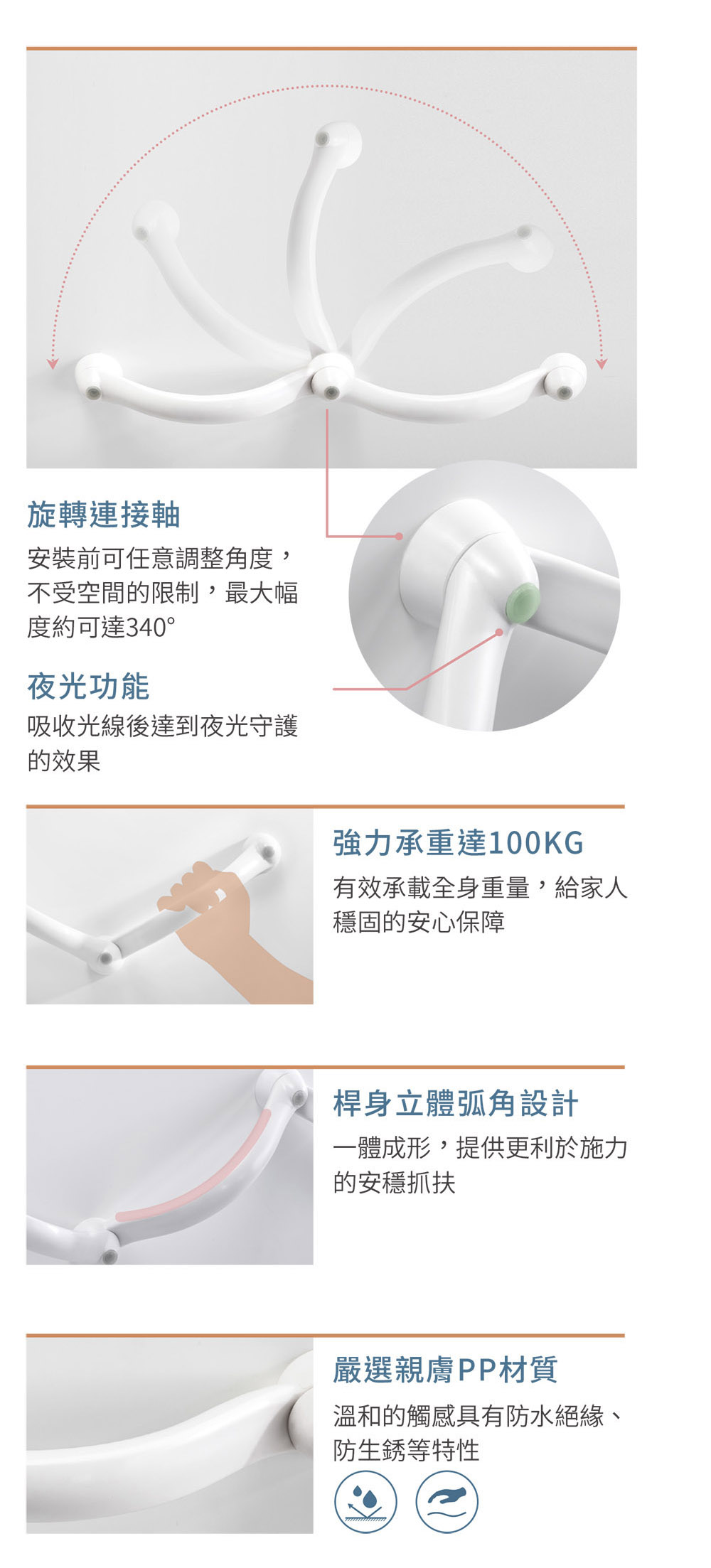 旋轉連接軸

安裝前可任意調整角度，不受空間的限制，最大幅度約可達340°

夜光功能

吸收光線後達到夜光守護的效果

強力承重達100KG

有效承載全身重量，給家人穩固的安心保障

桿身立體弧角設計

一體成形，提供更利於施力的安穩抓扶

嚴選親膚PP材質

溫和的觸感具有防水絕緣、防生銹等特性