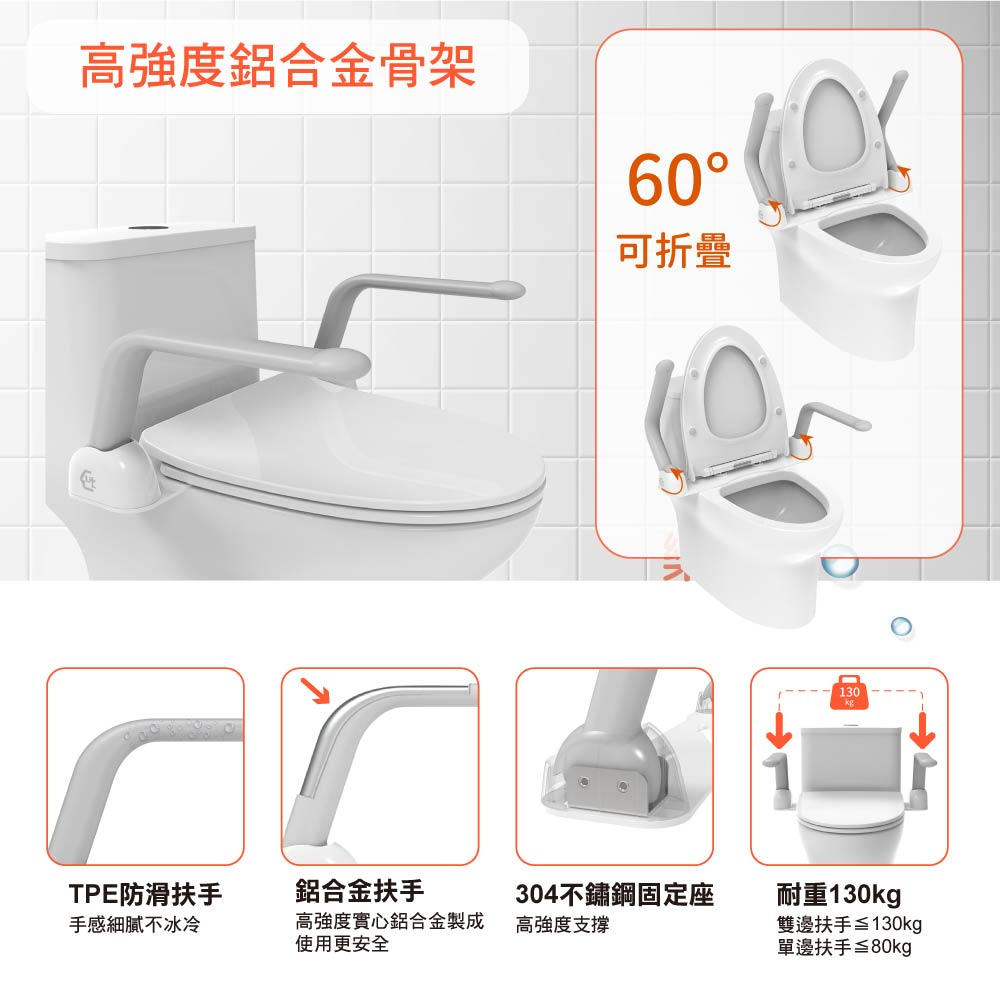 高強度鋁合金骨架

60°
可折疊

130 kg

TPE防滑扶手
手感細膩不冰冷

鋁合金扶手
高強度實心鋁合金製成
使用更安全

304不鏽鋼固定座
高強度支撐

耐重130kg
雙邊扶手≦130kg
單邊扶手≦80kg