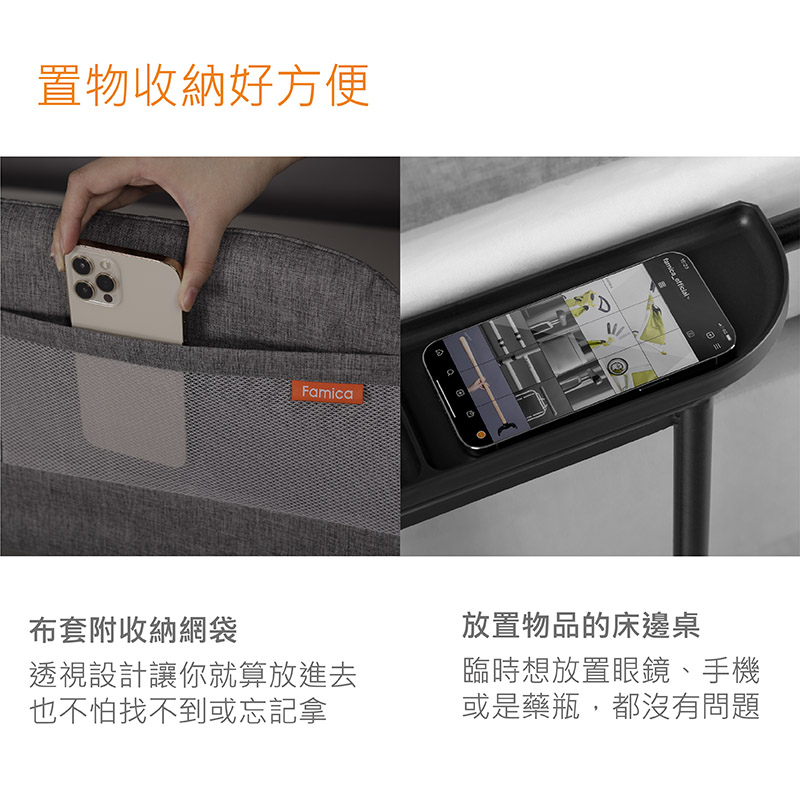 置物收納好方便

Famica

famica_official

布套附收納網袋

透視設計讓你就算放進去也不怕找不到或忘記拿

放置物品的床邊桌

臨時想放置眼鏡、手機或是藥瓶，都沒有問題