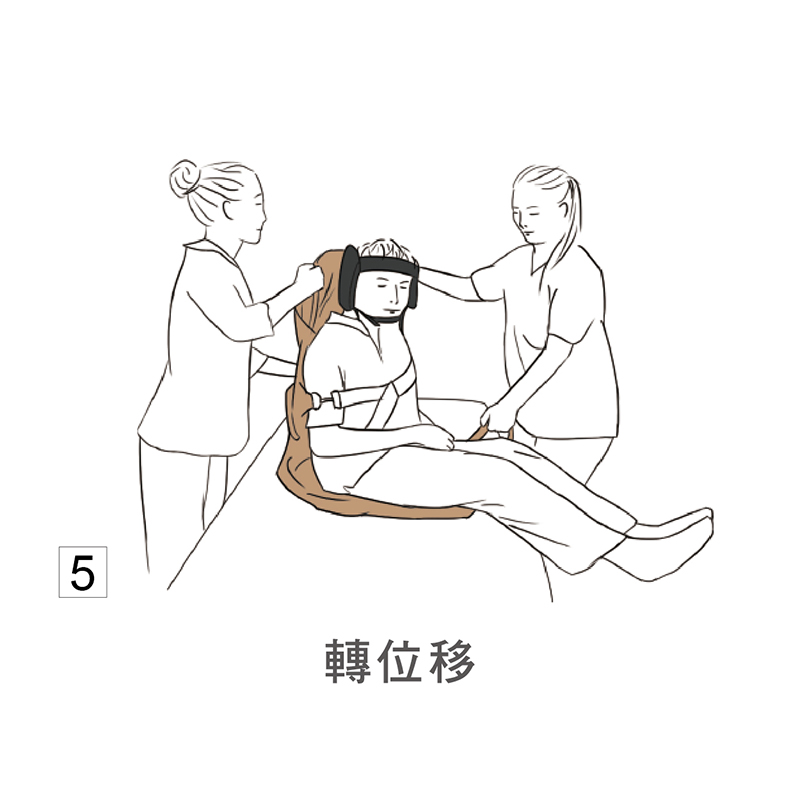 5

轉位移