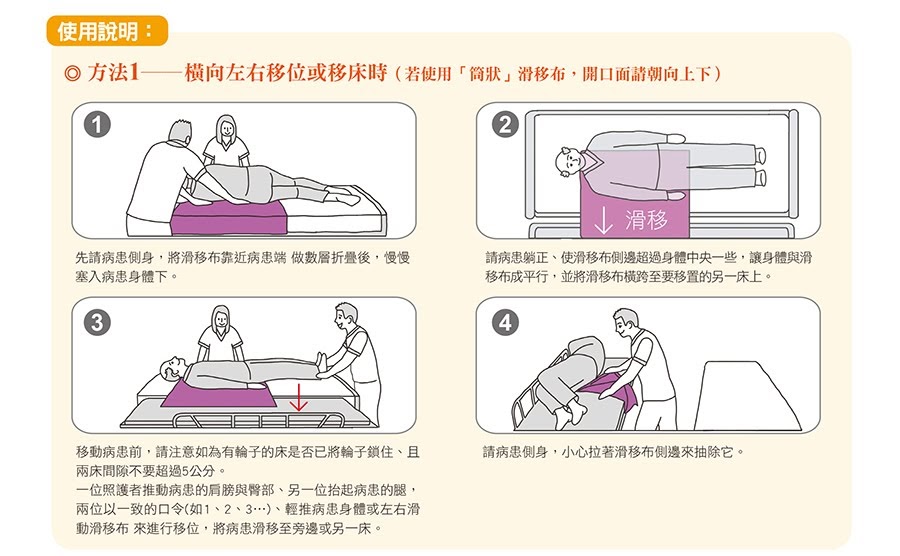 使用說明：

◎ 方法1——橫向左右移位或移床時（若使用「筒狀」滑移布，開口面請朝向上下）

1

先請病患側身，將滑移布靠近病患端 做數層折疊後，慢慢塞入病患身體下。

2

滑移

請病患躺正、使滑移布側邊超過身體中央一些，讓身體與滑移布成平行，並將滑移布橫跨至要移置的另一床上。

3

移動病患前，請注意如為有輪子的床是否已將輪子鎖住、且兩床間隙不要超過5公分。
一位照護者推動病患的肩膀與臀部、另一位抬起病患的腿，兩位以一致的口令(如1、2、3…)、輕推病患身體或左右滑動滑移布 來進行移位，將病患滑移至旁邊或另一床。

4

請病患側身，小心拉著滑移布側邊來抽除它。