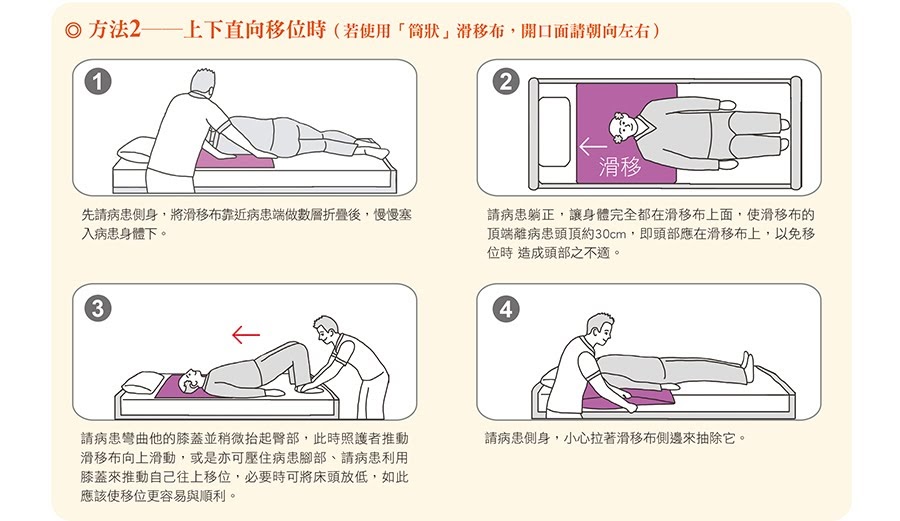 ◎ 方法2——上下直向移位時（若使用「筒狀」滑移布，開口面請朝向左右）

1

先請病患側身，將滑移布靠近病患端做數層折疊後，慢慢塞入病患身體下。

2

滑移

請病患躺正，讓身體完全都在滑移布上面，使滑移布的頂端離病患頭頂約30cm，即頭部應在滑移布上，以免移位時 造成頭部之不適。

3

請病患彎曲他的膝蓋並稍微抬起臀部，此時照護者推動滑移布向上滑動，或是亦可壓住病患腳部、請病患利用膝蓋來推動自己往上移位，必要時可將床頭放低，如此應該使移位更容易與順利。

4

請病患側身，小心拉著滑移布側邊來抽除它。