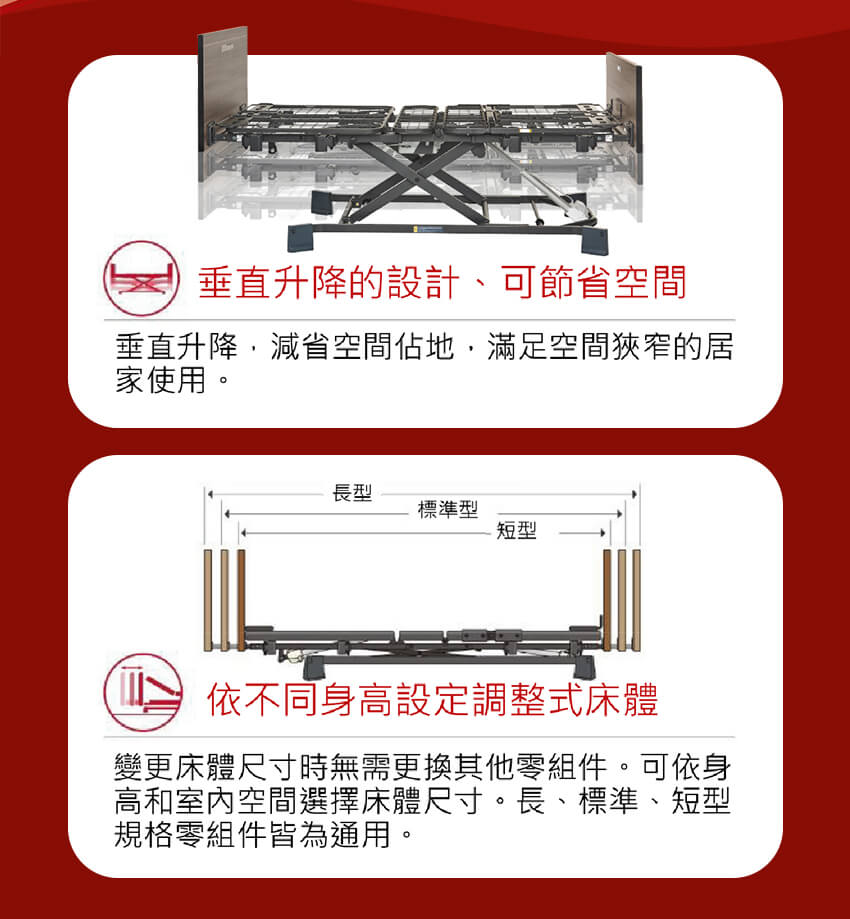 垂直升降的設計、可節省空間

垂直升降，減省空間佔地，滿足空間狹窄的居家使用。

長型
標準型
短型

依不同身高設定調整式床體

變更床體尺寸時無需更換其他零組件。可依身高和室內空間選擇床體尺寸。長、標準、短型規格零組件皆為通用。