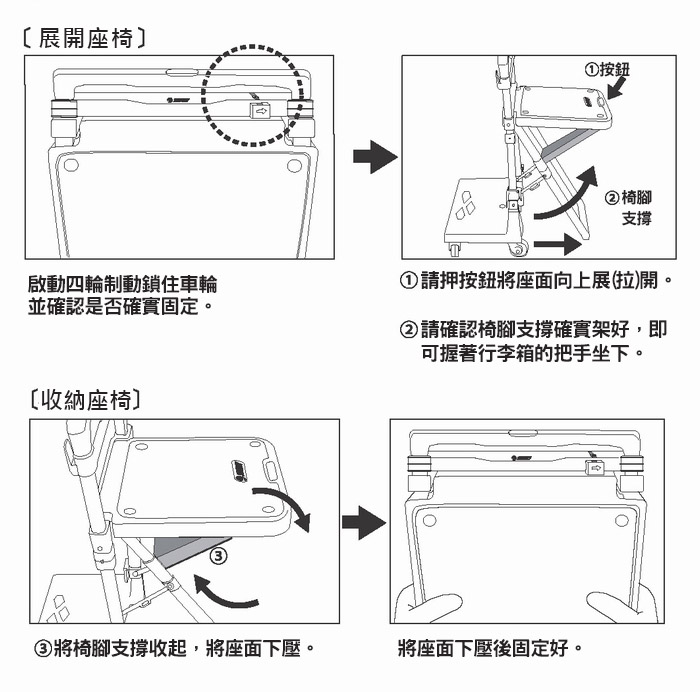 〔展開座椅〕

①按鈕

②椅腳支撐

啟動四輪制動鎖住車輪並確認是否確實固定。

①請押按鈕將座面向上展(拉)開。

②請確認椅腳支撐確實架好，即可握著行李箱的把手坐下。

〔收納座椅〕

③

③將椅腳支撐收起，將座面下壓。

將座面下壓後固定好。