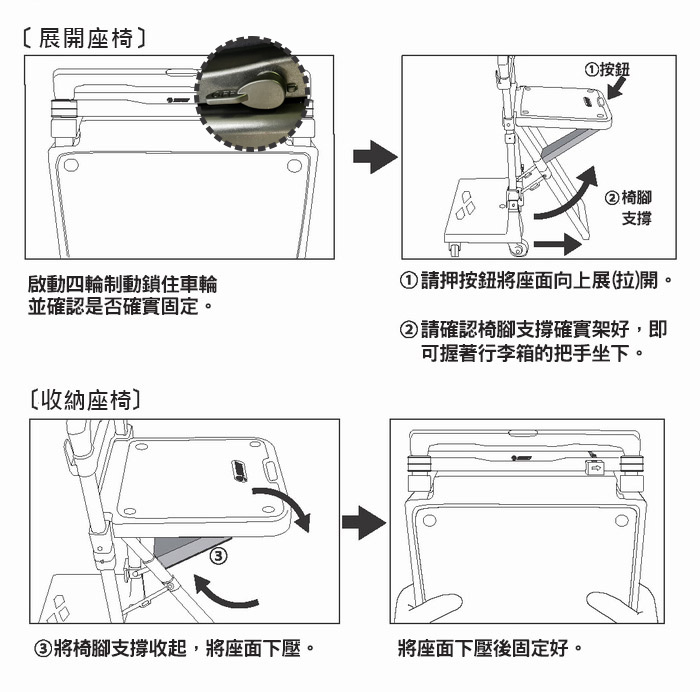 〔展開座椅〕

①按鈕

②椅腳支撐

啟動四輪制動鎖住車輪並確認是否確實固定。

①請押按鈕將座面向上展(拉)開。

②請確認椅腳支撐確實架好，即可握著行李箱的把手坐下。

〔收納座椅〕

③

③將椅腳支撐收起，將座面下壓。

將座面下壓後固定好。