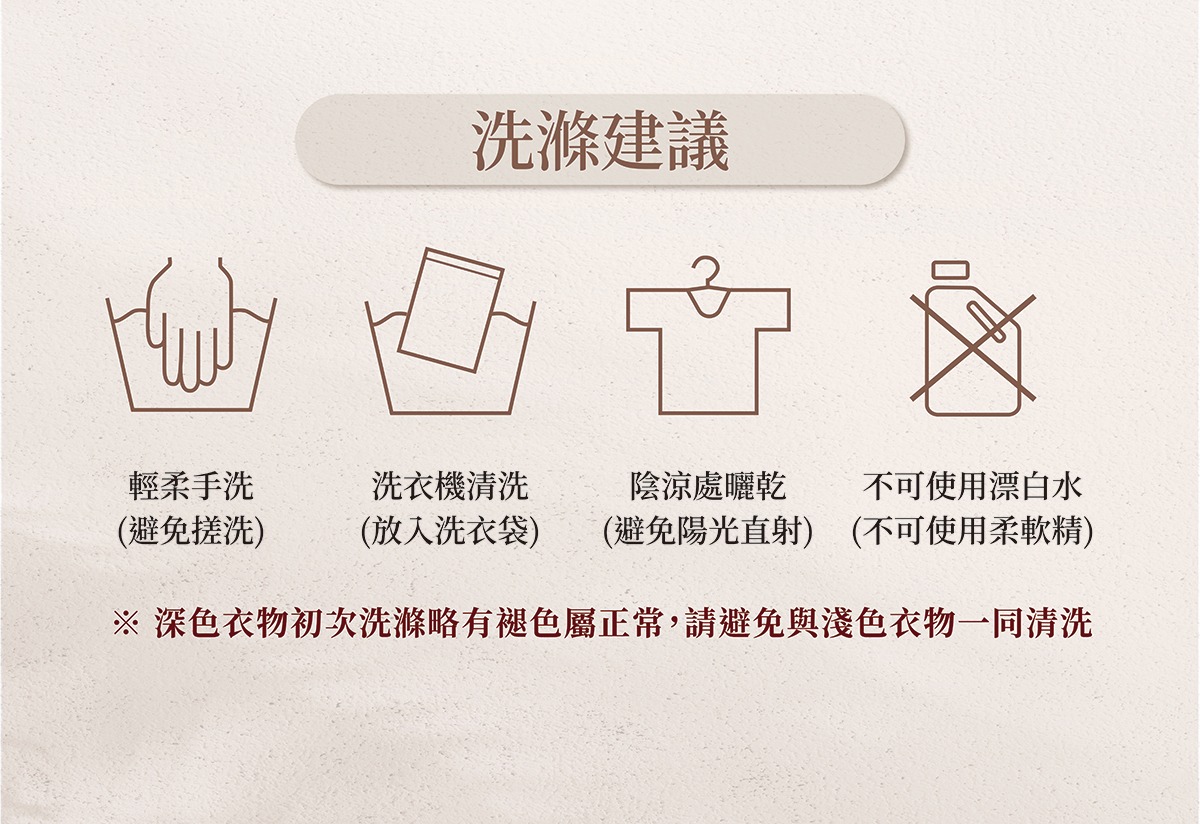 洗滌建議

輕柔手洗
(避免搓洗)

洗衣機清洗
(放入洗衣袋)

陰涼處曬乾
(避免陽光直射)

不可使用漂白水
(不可使用柔軟精)

※ 深色衣物初次洗滌略有褪色屬正常，請避免與淺色衣物一同清洗