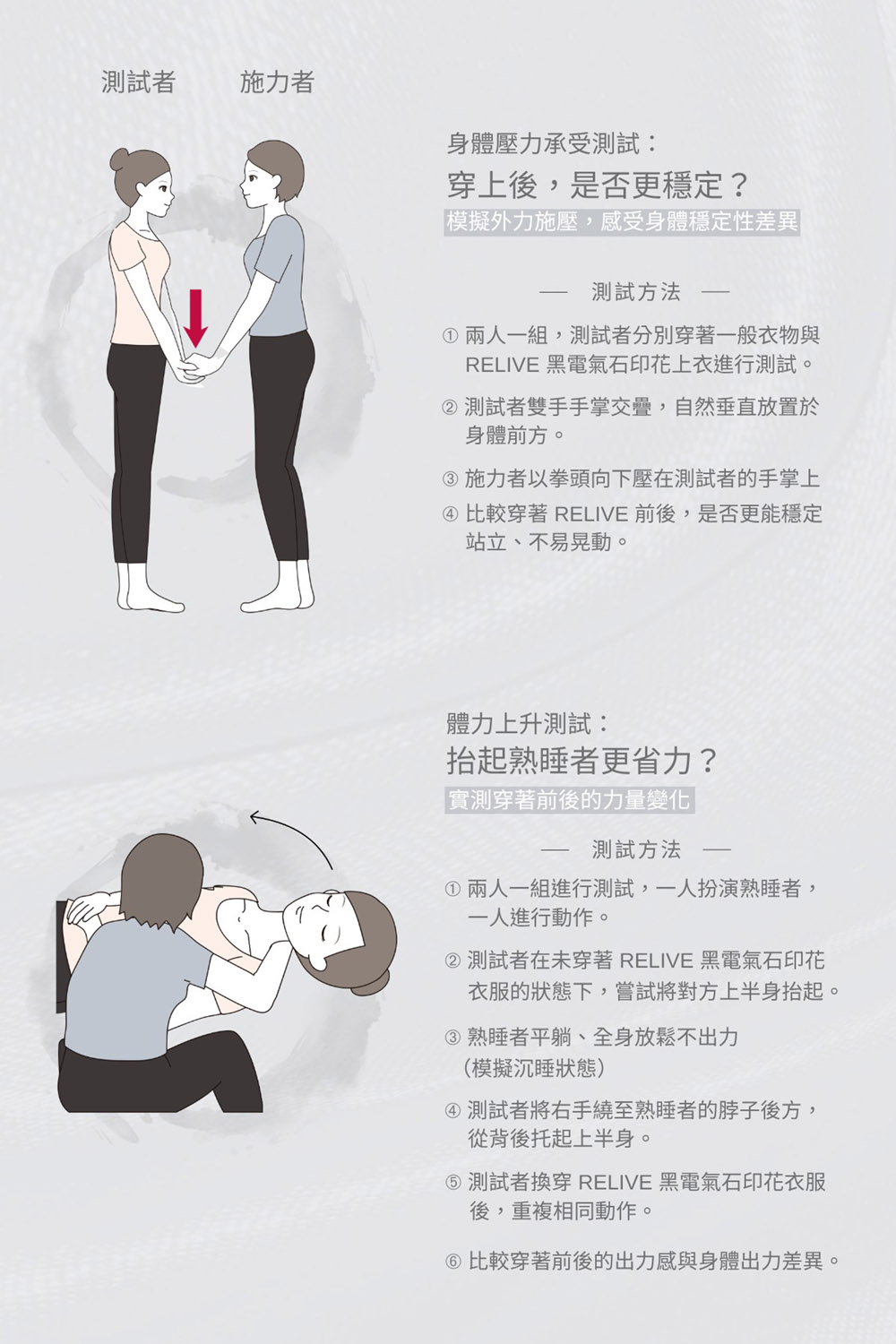 測試者　施力者

身體壓力承受測試：

穿上後，是否更穩定？

模擬外力施壓，感受身體穩定性差異

— 測試方法 —

① 兩人一組，測試者分別穿著一般衣物與 RELIVE 黑電氣石印花上衣進行測試。

② 測試者雙手手掌交疊，自然垂直放置於身體前方。

③ 施力者以拳頭向下壓在測試者的手掌上

④ 比較穿著 RELIVE 前後，是否更能穩定站立、不易晃動。

體力上升測試：

抬起熟睡者更省力？

實測穿著前後的力量變化

— 測試方法 —

① 兩人一組進行測試，一人扮演熟睡者，一人進行動作。

② 測試者在未穿著 RELIVE 黑電氣石印花衣服的狀態下，嘗試將對方上半身抬起。

③ 熟睡者平躺、全身放鬆不出力（模擬沉睡狀態）

④ 測試者將右手繞至熟睡者的脖子後方，從背後托起上半身。

⑤ 測試者換穿 RELIVE 黑電氣石印花衣服後，重複相同動作。

⑥ 比較穿著前後的出力感與身體出力差異。