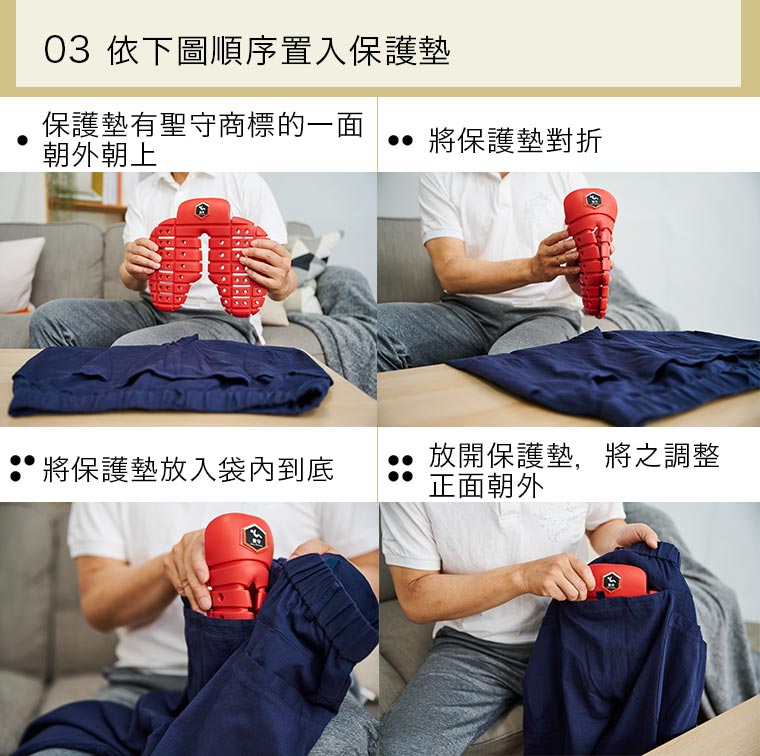 03 依下圖順序置入保護墊

保護墊有聖守商標的一面朝外朝上

將保護墊對折

將保護墊放入袋內到底

放開保護墊，將之調整正面朝外