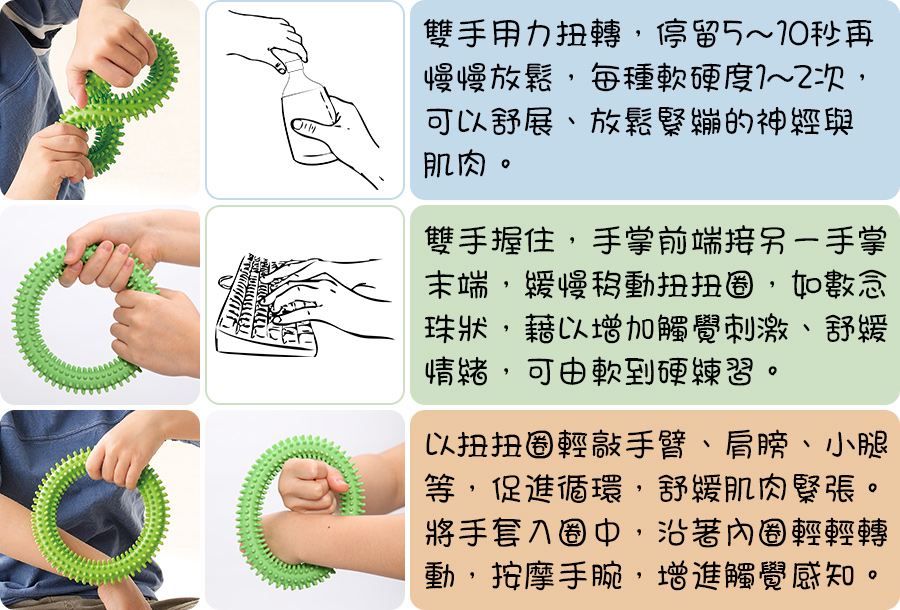 雙手用力扭轉，停留5～10秒再慢慢放鬆，每種軟硬度1～2次，可以舒展、放鬆緊繃的神經與肌肉。

雙手握住，手掌前端接另一手掌末端，緩慢移動扭扭圈，如數念珠狀，藉以增加觸覺刺激、舒緩情緒，可由軟到硬練習。

以扭扭圈輕敲手臂、肩膀、小腿等，促進循環，舒緩肌肉緊張。將手套入圈中，沿著內圈輕輕轉動，按摩手腕，增進觸覺感知。