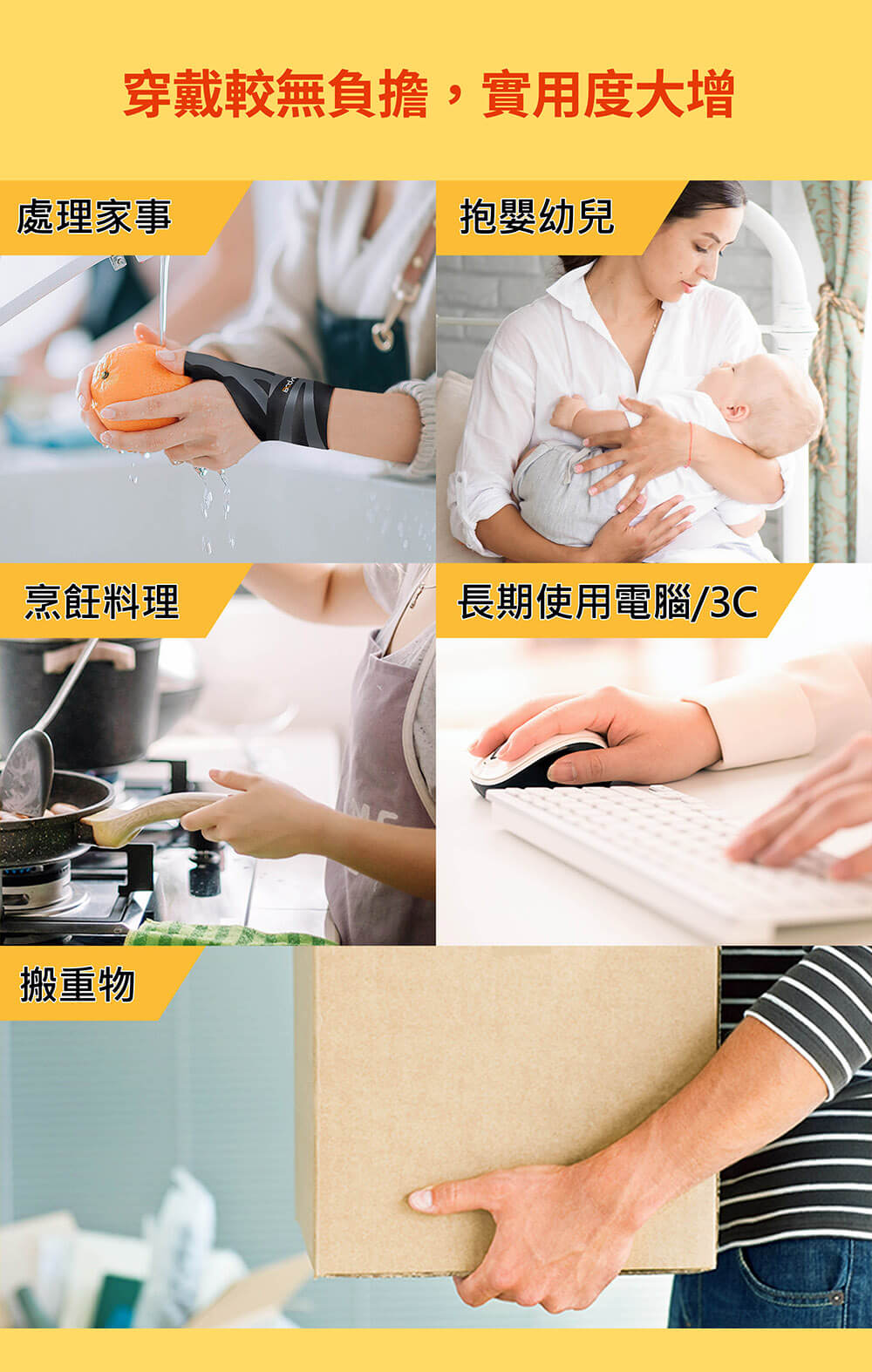 穿戴較無負擔，實用度大增

處理家事

抱嬰幼兒

烹飪料理

長期使用電腦/3C

搬重物