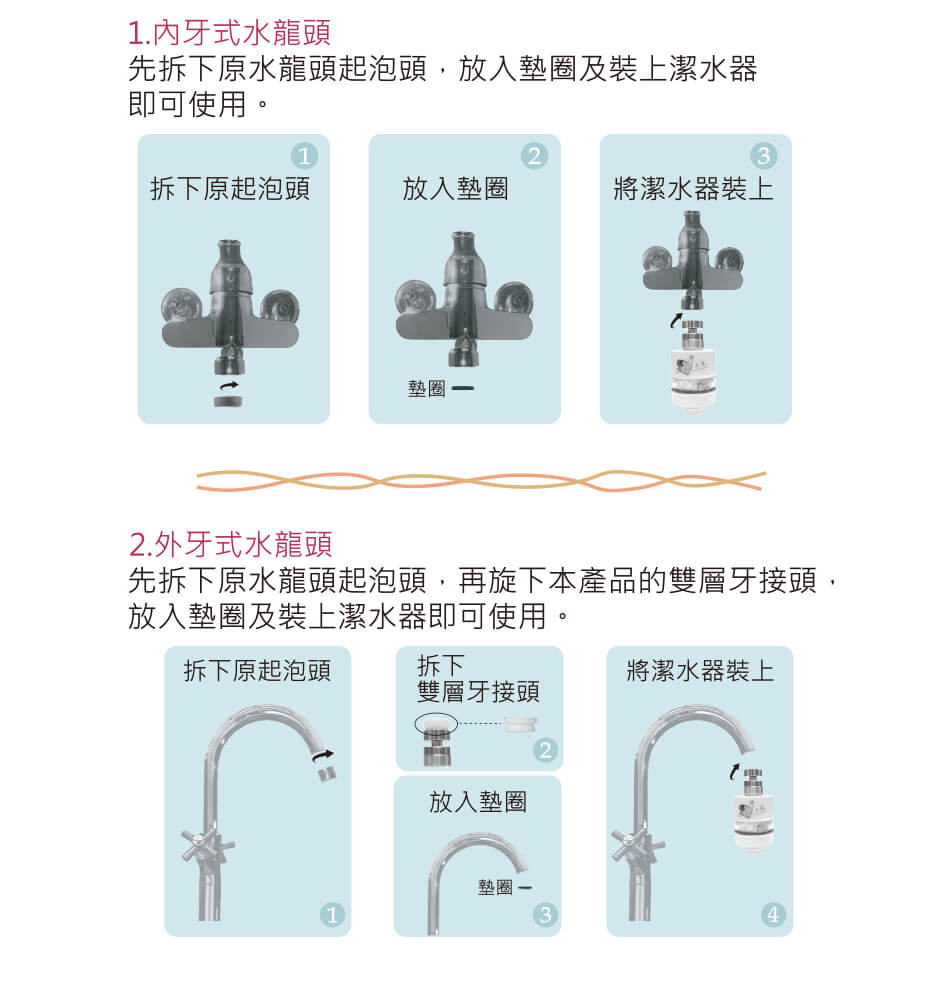 1.內牙式水龍頭
先拆下原水龍頭起泡頭，放入墊圈及裝上潔水器即可使用。

1
拆下原起泡頭

2
放入墊圈
墊圈

3
將潔水器裝上

2.外牙式水龍頭
先拆下原水龍頭起泡頭，再旋下本產品的雙層牙接頭，放入墊圈及裝上潔水器即可使用。

拆下原起泡頭
1

拆下
雙層牙接頭
2

放入墊圈
墊圈
3

將潔水器裝上
4