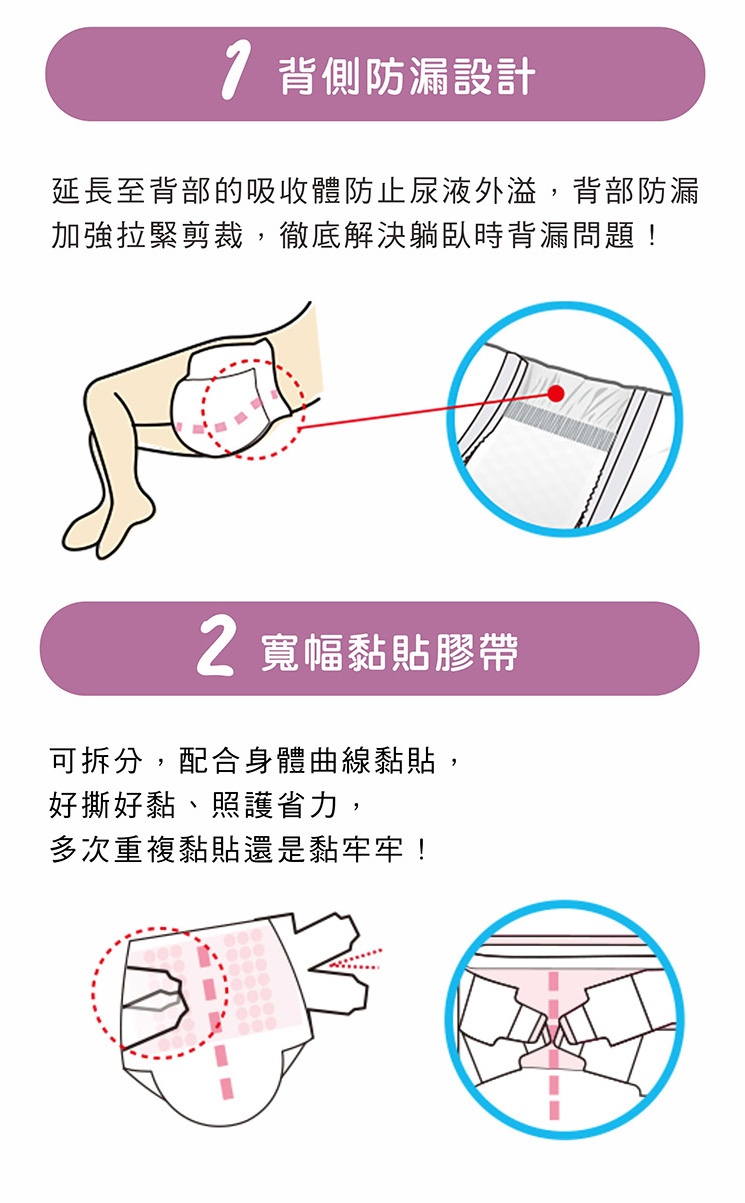 1 背側防漏設計

延長至背部的吸收體防止尿液外溢，背部防漏加強拉緊剪裁，徹底解決躺臥時背漏問題！

2 寬幅黏貼膠帶

可拆分，配合身體曲線黏貼，
好撕好黏、照護省力，
多次重複黏貼還是黏牢牢！