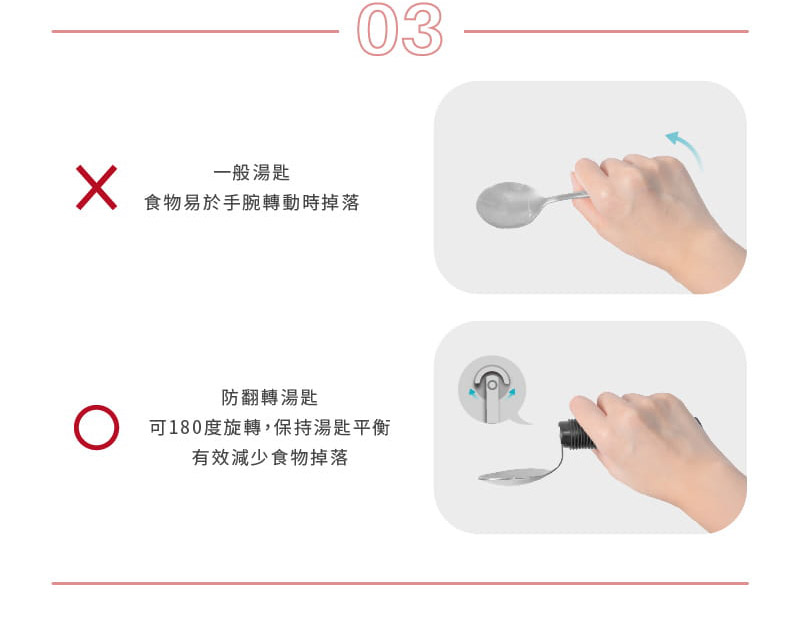 03

一般湯匙
食物易於手腕轉動時掉落

防翻轉湯匙
可180度旋轉，保持湯匙平衡
有效減少食物掉落