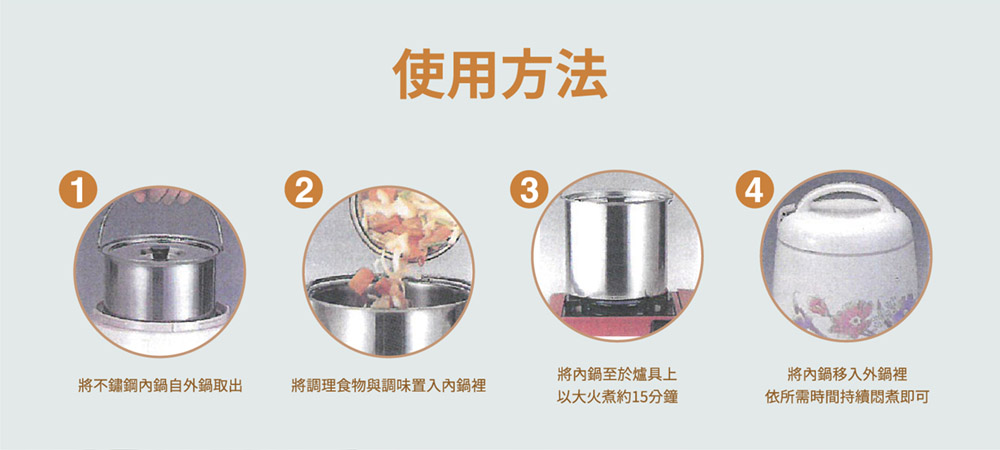 使用方法

1

將不鏽鋼內鍋自外鍋取出

2

將調理食物與調味置入內鍋裡

3

將內鍋至於爐具上
以大火煮約15分鐘

4

將內鍋移入外鍋裡
依所需時間持續悶煮即可