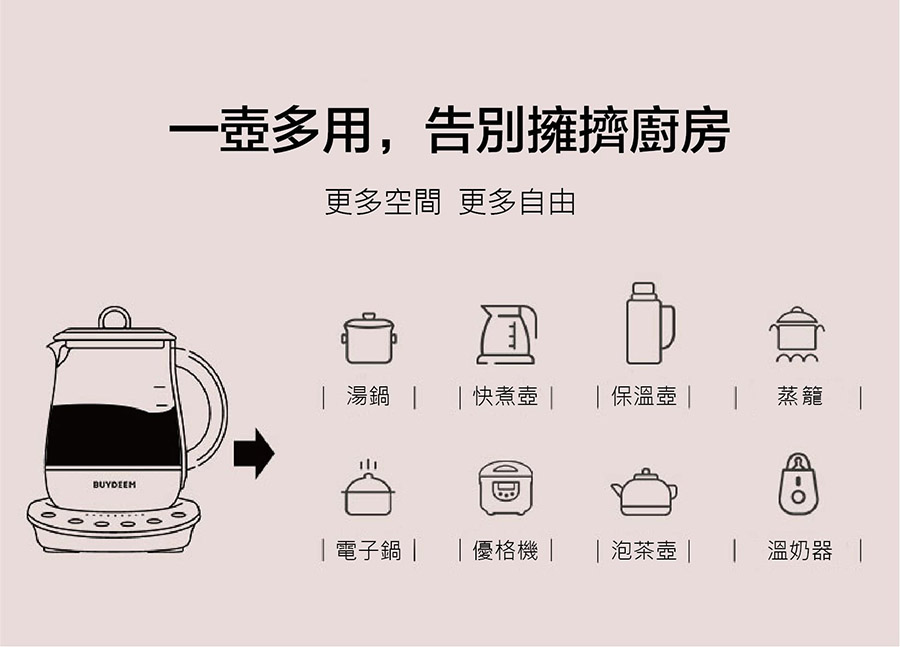 一壺多用，告別擁擠廚房

更多空間 更多自由

BUYDEEM

| 湯鍋 | | 快煮壺 | | 保溫壺 | | 蒸籠 |

| 電子鍋 | | 優格機 | | 泡茶壺 | | 溫奶器 |