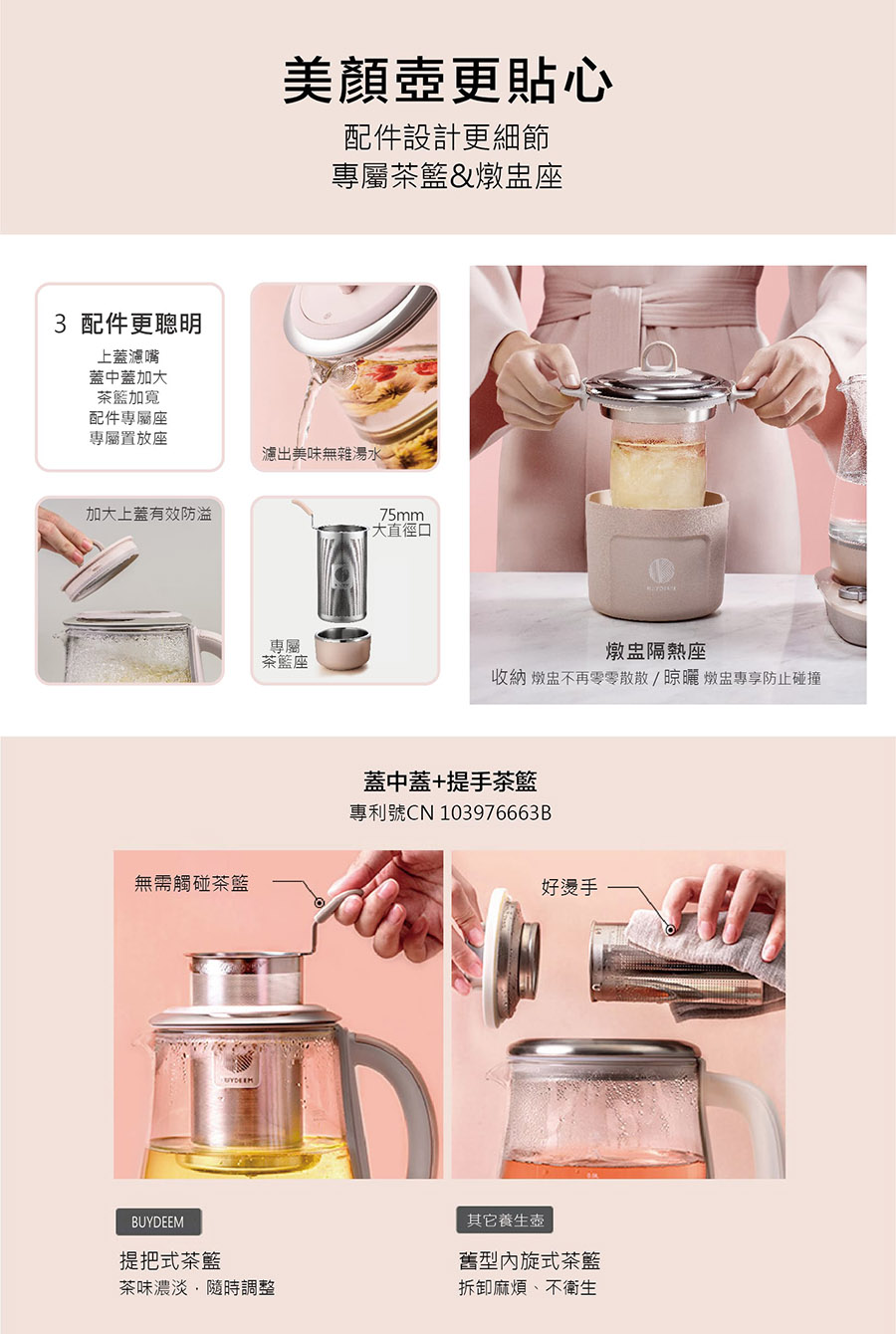 美顏壺更貼心

配件設計更細節
專屬茶籃&燉盅座

3 配件更聰明

上蓋濾嘴
蓋中蓋加大
茶籃加寬
配件專屬座
專屬置放座

濾出美味無雜湯水

加大上蓋有效防溢

75mm
大直徑口

專屬
茶籃座

BUYDEEM

燉盅隔熱座
收納 燉盅不再零零散散 / 晾曬 燉盅專享防止碰撞

蓋中蓋+提手茶籃
專利號CN 103976663B

無需觸碰茶籃

BUYDEEM

好燙手

BUYDEEM
提把式茶籃
茶味濃淡．隨時調整

其它養生壺
舊型內旋式茶籃
拆卸麻煩、不衛生