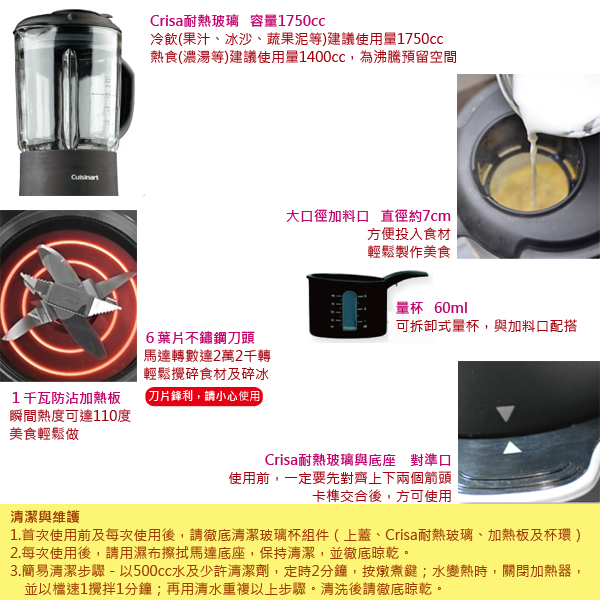 Crisa耐熱玻璃　容量1750cc
冷飲(果汁、冰沙、蔬果泥等)建議使用量1750cc
熱食(濃湯等)建議使用量1400cc，為沸騰預留空間

Cuisinart

大口徑加料口　直徑約7cm
方便投入食材
輕鬆製作美食

量杯　60ml
可拆卸式量杯，與加料口配搭

6 葉片不鏽鋼刀頭
馬達轉數達2萬2千轉
輕鬆攪碎食材及碎冰

刀片鋒利，請小心使用

1 千瓦防沾加熱板
瞬間熱度可達110度
美食輕鬆做

Crisa耐熱玻璃與底座　對準口
使用前，一定要先對齊上下兩個箭頭
卡榫交合後，方可使用

清潔與維護
1.首次使用前及每次使用後，請徹底清潔玻璃杯組件（上蓋、Crisa耐熱玻璃、加熱板及杯環）
2.每次使用後，請用濕布擦拭馬達底座，保持清潔，並徹底晾乾。
3.簡易清潔步驟 - 以500cc水及少許清潔劑，定時2分鐘，按燉煮鍵；水變熱時，關閉加熱器，並以檔速1攪拌1分鐘；再用清水重複以上步驟。清洗後請徹底晾乾。