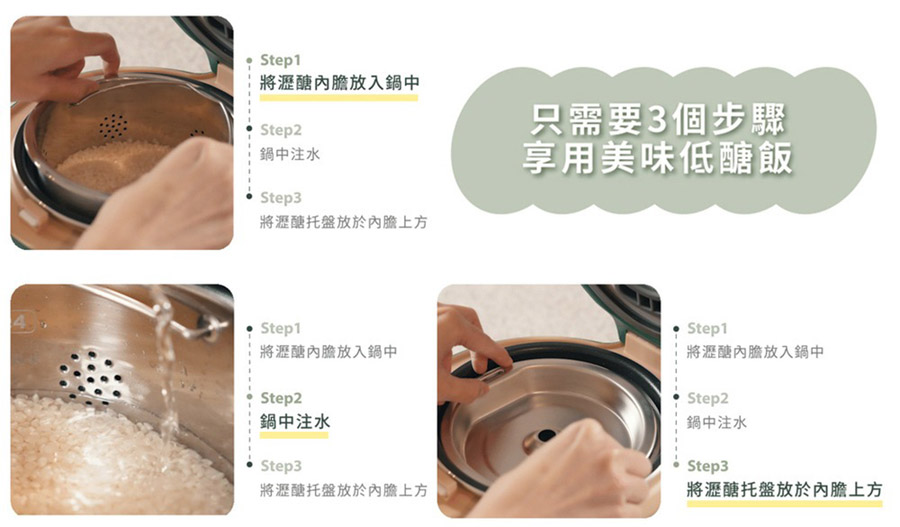 Step1
將瀝醣內膽放入鍋中

Step2
鍋中注水

Step3
將瀝醣托盤放於內膽上方

只需要3個步驟
享用美味低醣飯

Step1
將瀝醣內膽放入鍋中

Step2
鍋中注水

Step3
將瀝醣托盤放於內膽上方

Step1
將瀝醣內膽放入鍋中

Step2
鍋中注水

Step3
將瀝醣托盤放於內膽上方