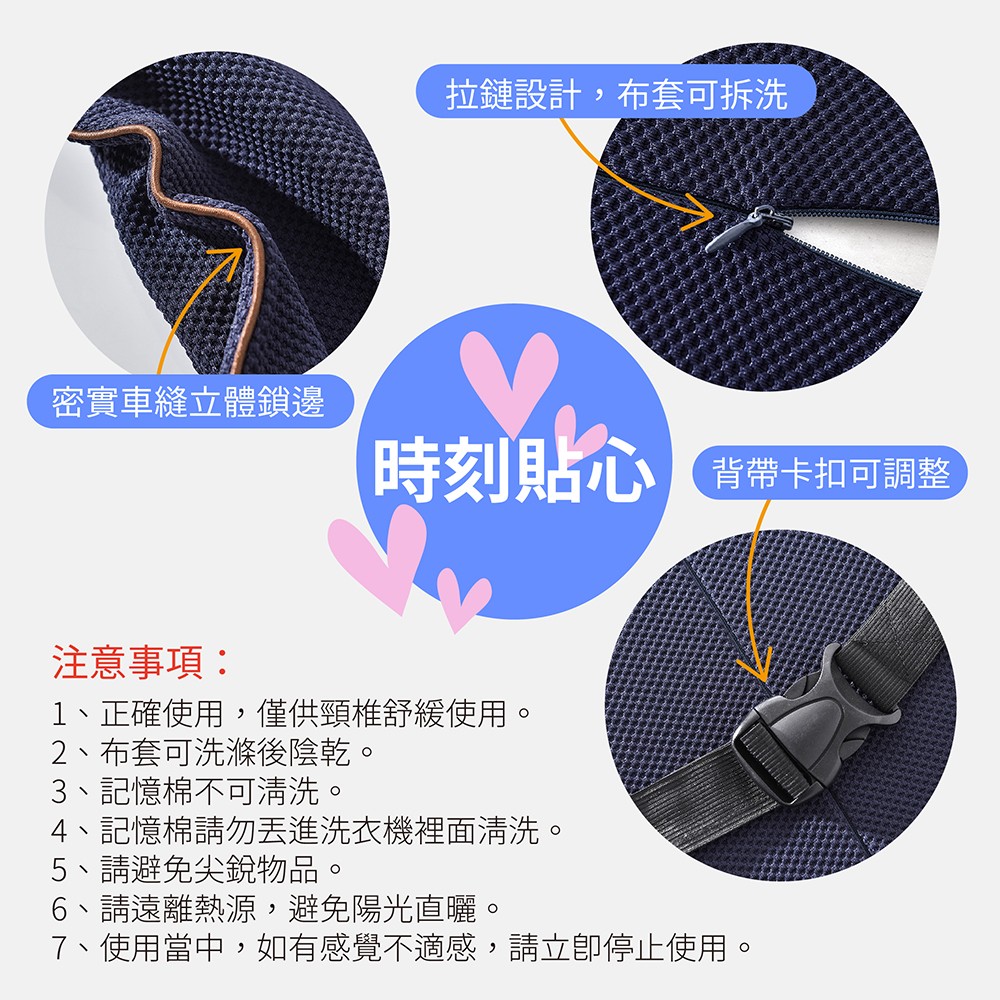 拉鏈設計，布套可拆洗

密實車縫立體鎖邊

時刻貼心

背帶卡扣可調整

注意事項：

1、正確使用，僅供頸椎舒緩使用。
2、布套可洗滌後陰乾。
3、記憶棉不可清洗。
4、記憶棉請勿丟進洗衣機裡面清洗。
5、請避免尖銳物品。
6、請遠離熱源，避免陽光直曬。
7、使用當中，如有感覺不適感，請立即停止使用。