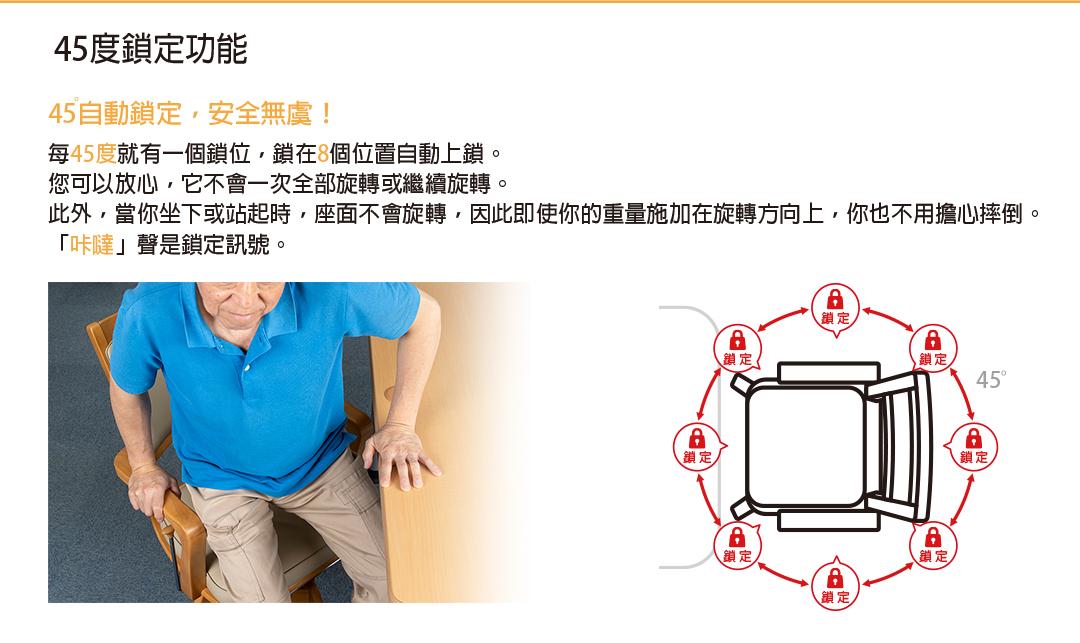 45度鎖定功能

45°自動鎖定，安全無虞！

每45度就有一個鎖位，鎖在8個位置自動上鎖。
您可以放心，它不會一次全部旋轉或繼續旋轉。
此外，當你坐下或站起時，座面不會旋轉，因此即使你的重量施加在旋轉方向上，你也不用擔心摔倒。
「咔噠」聲是鎖定訊號。

鎖定
鎖定
鎖定
45°
鎖定
鎖定
鎖定
鎖定
鎖定