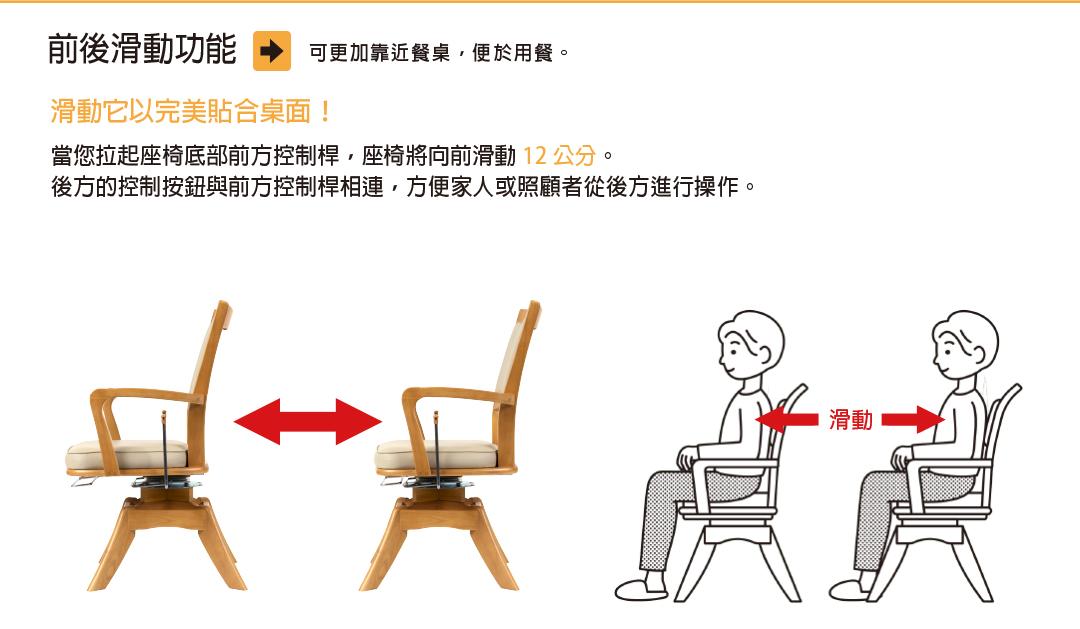 前後滑動功能 可更加靠近餐桌，便於用餐。

滑動它以完美貼合桌面！

當您拉起座椅底部前方控制桿，座椅將向前滑動 12 公分。
後方的控制按鈕與前方控制桿相連，方便家人或照顧者從後方進行操作。

滑動