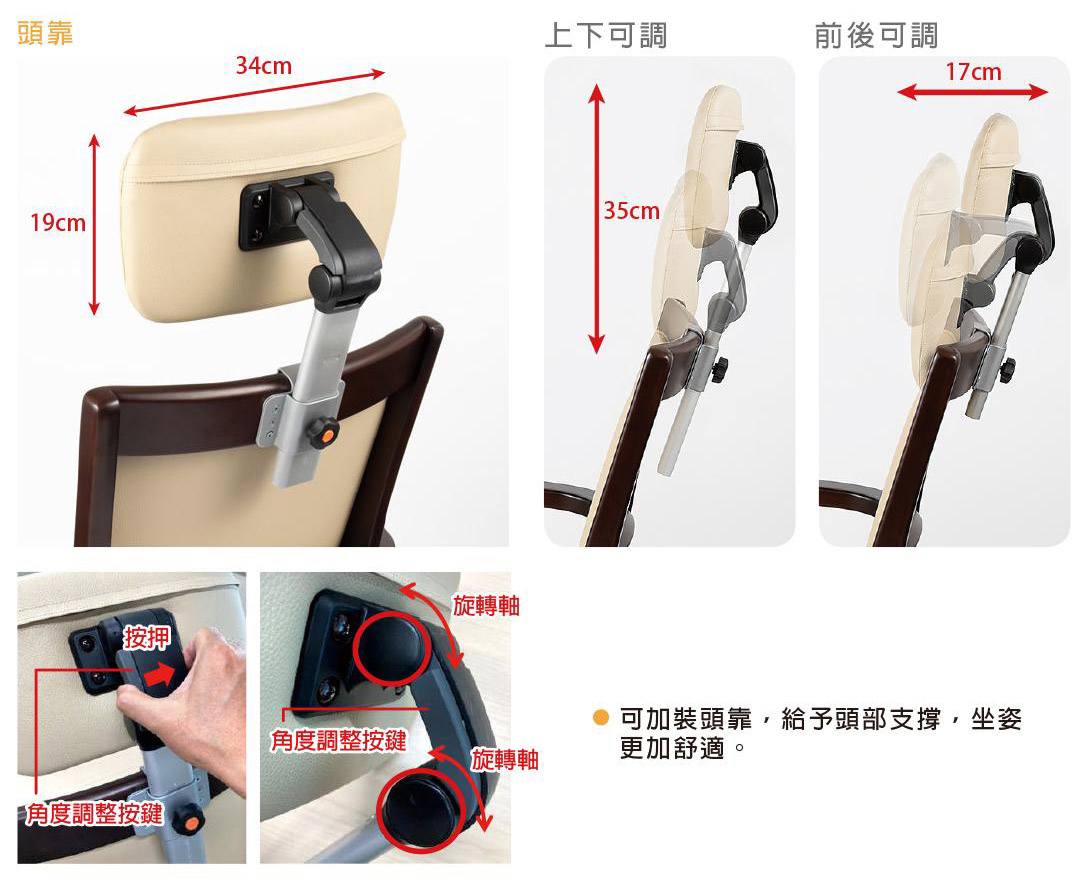 頭靠

34cm

19cm

上下可調

35cm

前後可調

17cm

按押

角度調整按鍵

旋轉軸

角度調整按鍵

旋轉軸

可加裝頭靠，給予頭部支撐，坐姿更加舒適。