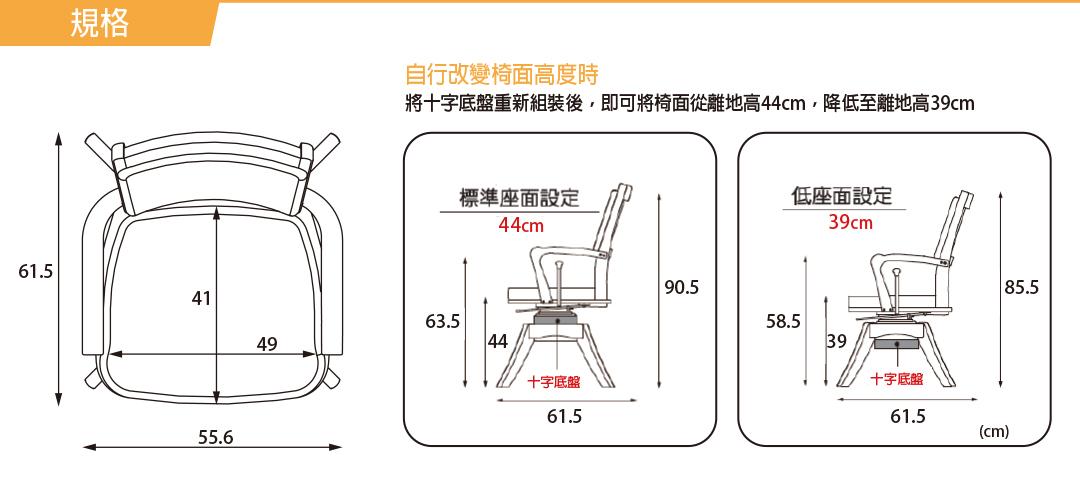 規格

自行改變椅面高度時

將十字底盤重新組裝後，即可將椅面從離地高44cm，降低至離地高39cm

61.5

41

49

55.6

標準座面設定

44cm

63.5

44

90.5

十字底盤

61.5

低座面設定

39cm

58.5

39

85.5

十字底盤

61.5

(cm)