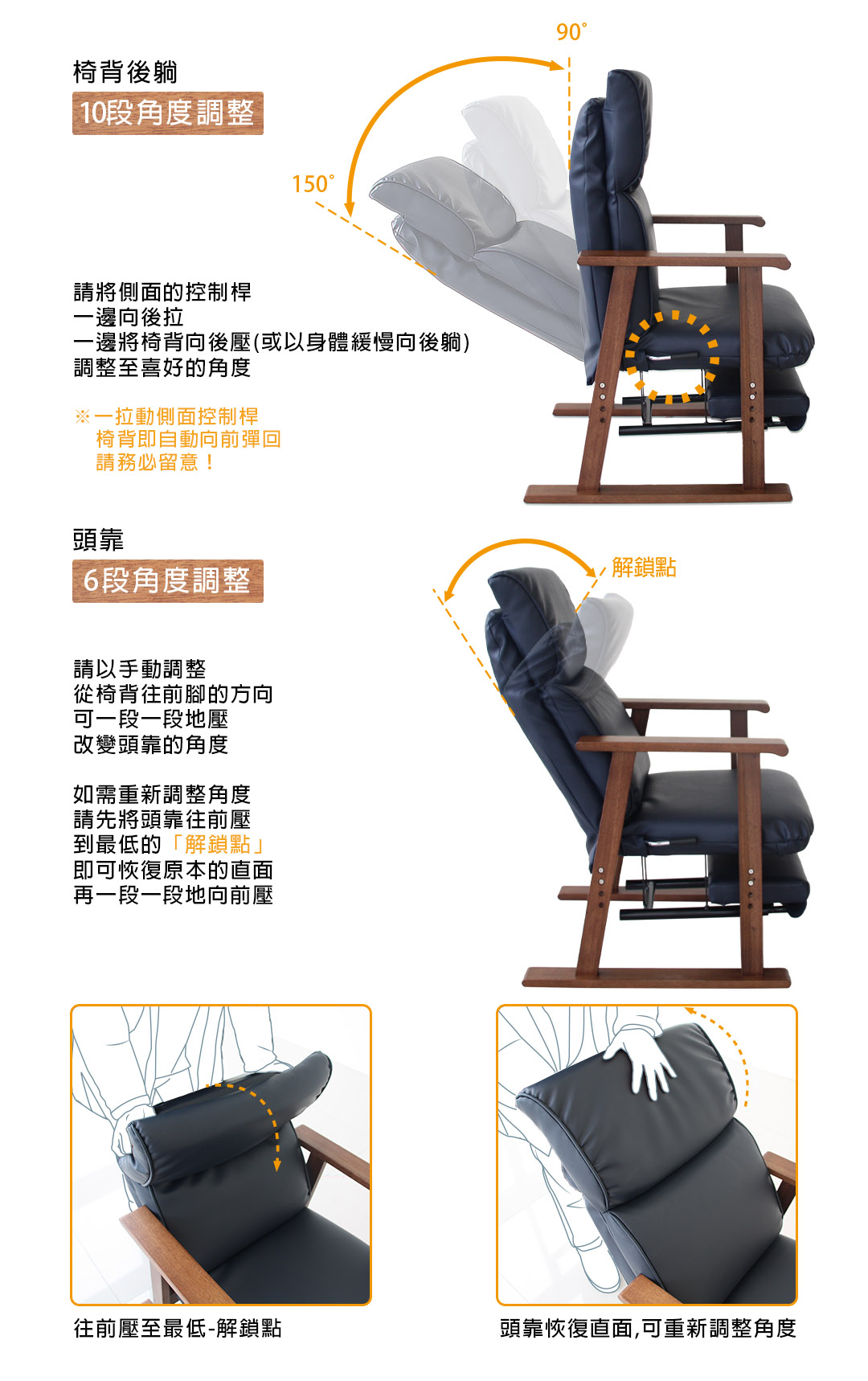 椅背後躺

10段角度調整

90°

150°

請將側面的控制桿
一邊向後拉
一邊將椅背向後壓(或以身體緩慢向後躺)
調整至喜好的角度

※一拉動側面控制桿
椅背即自動向前彈回
請務必留意！

頭靠

6段角度調整

解鎖點

請以手動調整
從椅背往前腳的方向
可一段一段地壓
改變頭靠的角度

如需重新調整角度
請先將頭靠往前壓
到最低的「解鎖點」
即可恢復原本的直面
再一段一段地向前壓

往前壓至最低-解鎖點

頭靠恢復直面,可重新調整角度