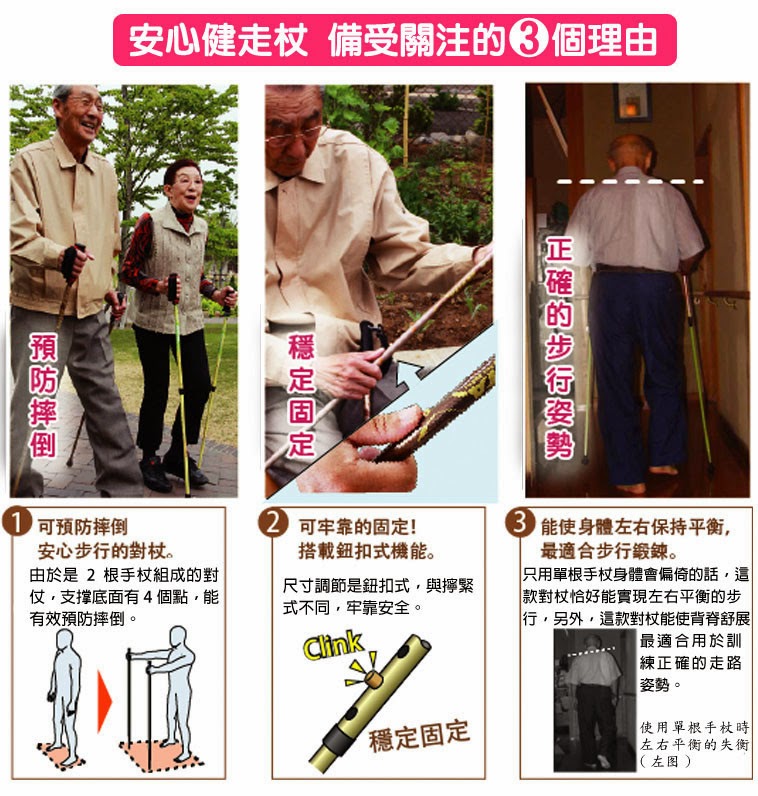 安心健走杖 備受關注的3個理由

預防摔倒

穩定固定

正確的步行姿勢

1 可預防摔倒
安心步行的對杖。
由於是 2 根手杖組成的對仗，支撐底面有 4 個點，能有效預防摔倒。

2 可牢靠的固定!
搭載鈕扣式機能。
尺寸調節是鈕扣式，與擰緊式不同，牢靠安全。

Clink

穩定固定

3 能使身體左右保持平衡，
最適合步行鍛鍊。
只用單根手杖身體會偏倚的話，這款對杖恰好能實現左右平衡的步行，另外，這款對杖能使背脊舒展最適合用於訓練正確的走路姿勢。

使用單根手杖時左右平衡的失衡（左图）