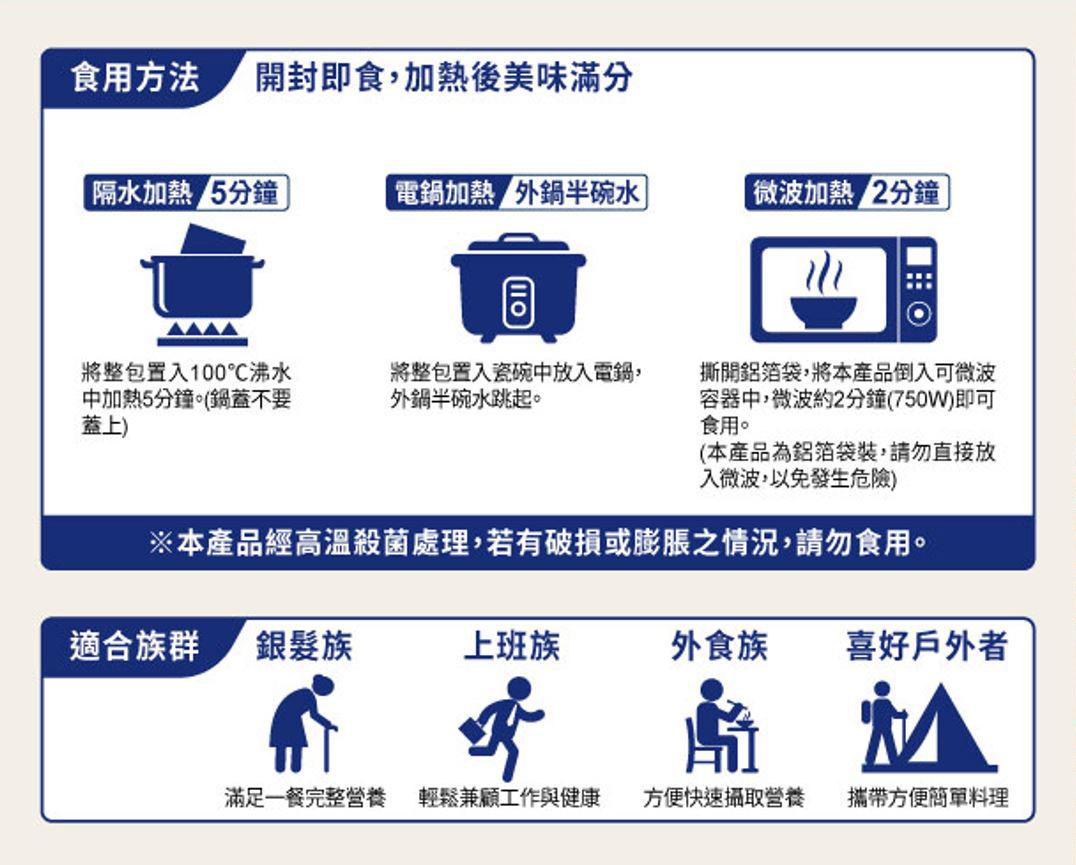 食用方法 開封即食,加熱後美味滿分

隔水加熱 5分鐘

將整包置入100°C沸水中加熱5分鐘。(鍋蓋不要蓋上)

電鍋加熱 外鍋半碗水

將整包置入瓷碗中放入電鍋,外鍋半碗水跳起。

微波加熱 2分鐘

撕開鋁箔袋,將本產品倒入可微波容器中,微波約2分鐘(750W)即可食用。
(本產品為鋁箔袋裝,請勿直接放入微波,以免發生危險)

※本產品經高溫殺菌處理,若有破損或膨脹之情況,請勿食用。

適合族群

銀髮族
滿足一餐完整營養

上班族
輕鬆兼顧工作與健康

外食族
方便快速攝取營養

喜好戶外者
攜帶方便簡單料理