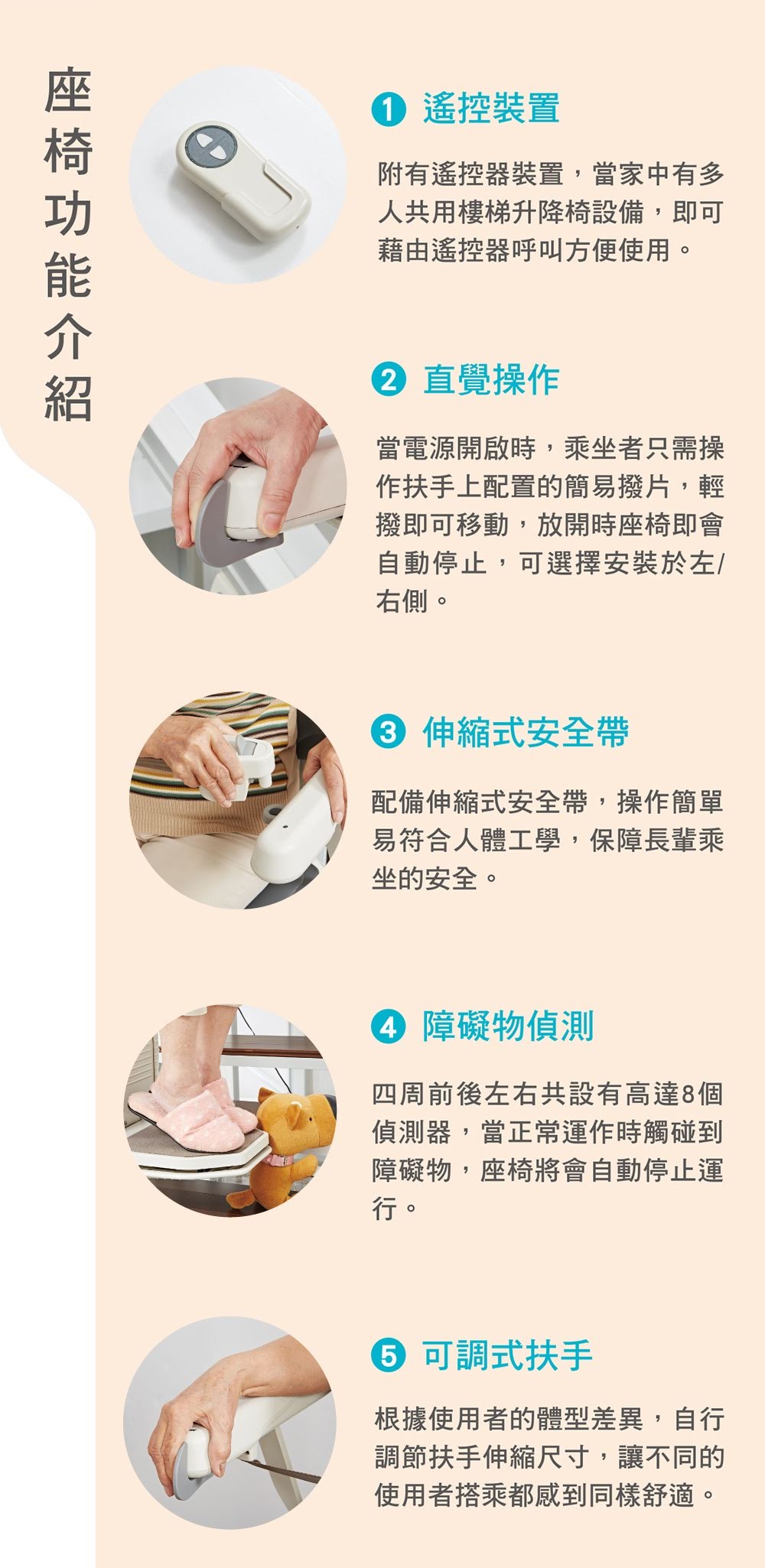 座椅功能介紹

1 遙控裝置

附有遙控器裝置，當家中有多人共用樓梯升降椅設備，即可藉由遙控器呼叫方便使用。

2 直覺操作

當電源開啟時，乘坐者只需操作扶手上配置的簡易撥片，輕撥即可移動，放開時座椅即會自動停止，可選擇安裝於左/右側。

3 伸縮式安全帶

配備伸縮式安全帶，操作簡單易符合人體工學，保障長輩乘坐的安全。

4 障礙物偵測

四周前後左右共設有高達8個偵測器，當正常運作時觸碰到障礙物，座椅將會自動停止運行。

5 可調式扶手

根據使用者的體型差異，自行調節扶手伸縮尺寸，讓不同的使用者搭乘都感到同樣舒適。