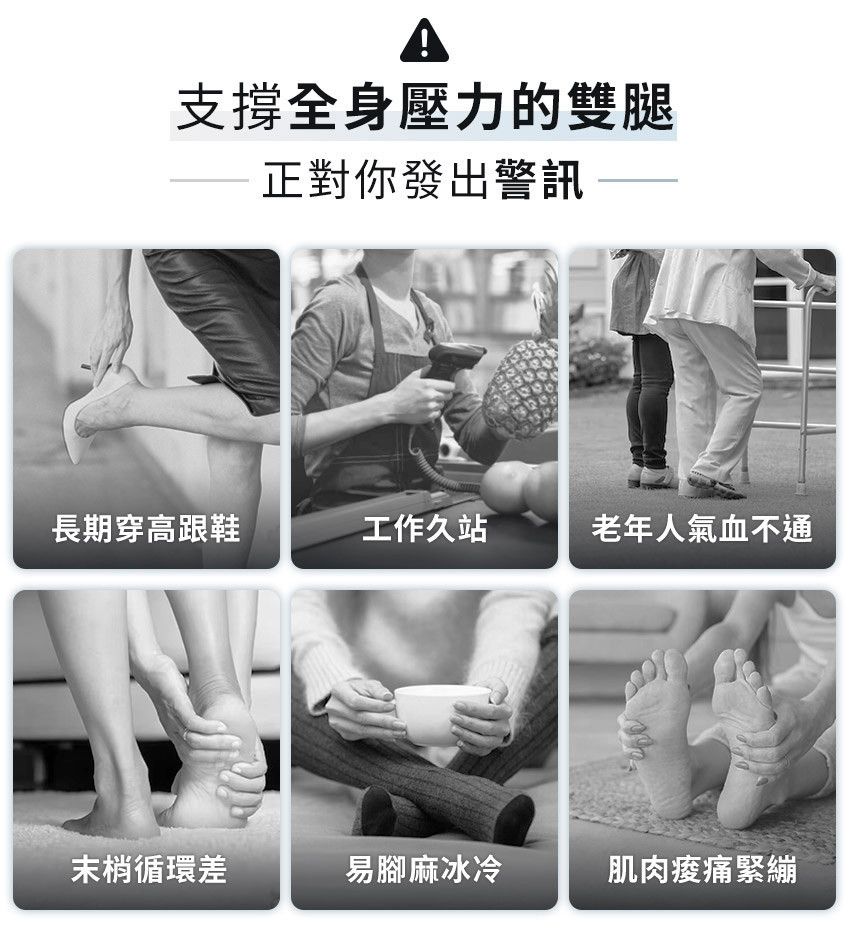 支撐全身壓力的雙腿

正對你發出警訊

長期穿高跟鞋

工作久站

老年人氣血不通

末梢循環差

易腳麻冰冷

肌肉痠痛緊繃