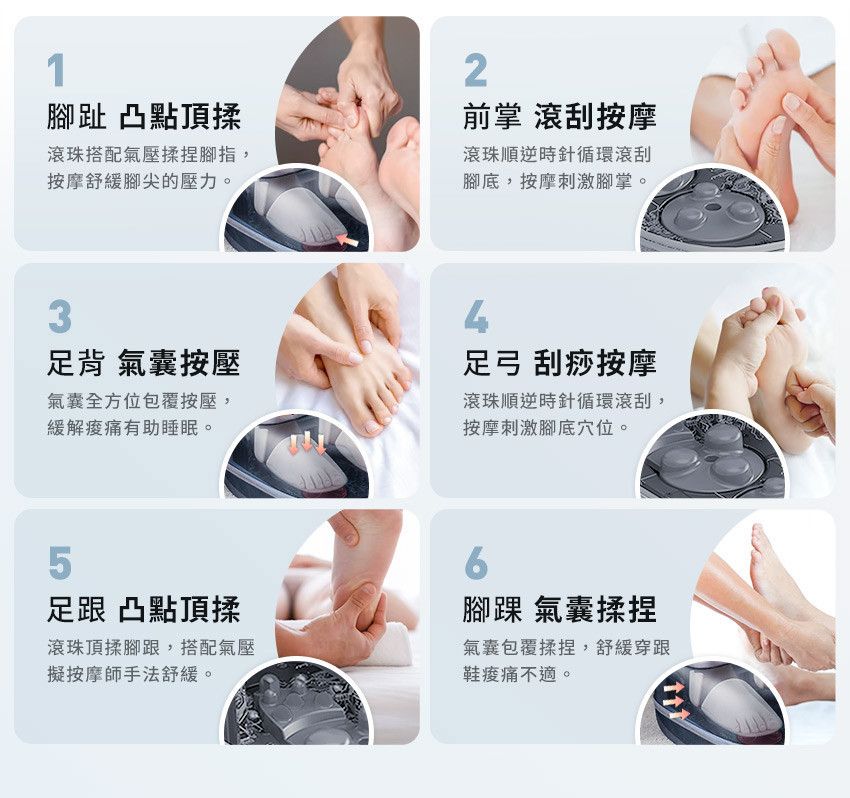 1
腳趾 凸點頂揉
滾珠搭配氣壓揉捏腳指，按摩舒緩腳尖的壓力。

2
前掌 滾刮按摩
滾珠順逆時針循環滾刮腳底，按摩刺激腳掌。

3
足背 氣囊按壓
氣囊全方位包覆按壓，緩解痠痛有助睡眠。

4
足弓 刮痧按摩
滾珠順逆時針循環滾刮，按摩刺激腳底穴位。

5
足跟 凸點頂揉
滾珠頂揉腳跟，搭配氣壓擬按摩師手法舒緩。

6
腳踝 氣囊揉捏
氣囊包覆揉捏，舒緩穿跟鞋痠痛不適。