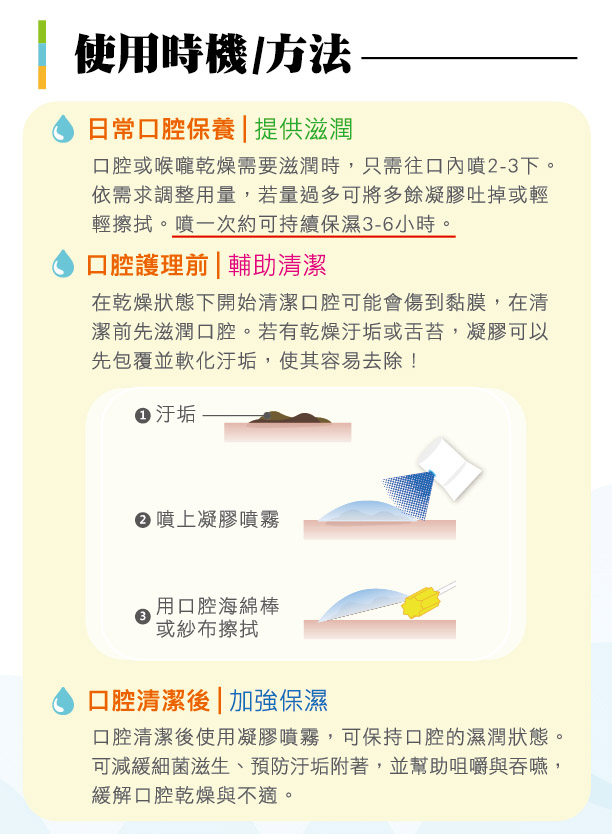 使用時機/方法

日常口腔保養 | 提供滋潤

口腔或喉嚨乾燥需要滋潤時，只需往口內噴2-3下。依需求調整用量，若量過多可將多餘凝膠吐掉或輕輕擦拭。噴一次約可持續保濕3-6小時。

口腔護理前 | 輔助清潔

在乾燥狀態下開始清潔口腔可能會傷到黏膜，在清潔前先滋潤口腔。若有乾燥汙垢或舌苔，凝膠可以先包覆並軟化汙垢，使其容易去除！

❶ 汙垢

❷ 噴上凝膠噴霧

❸ 用口腔海綿棒或紗布擦拭

口腔清潔後 | 加強保濕

口腔清潔後使用凝膠噴霧，可保持口腔的濕潤狀態。可減緩細菌滋生、預防汙垢附著，並幫助咀嚼與吞嚥，緩解口腔乾燥與不適。