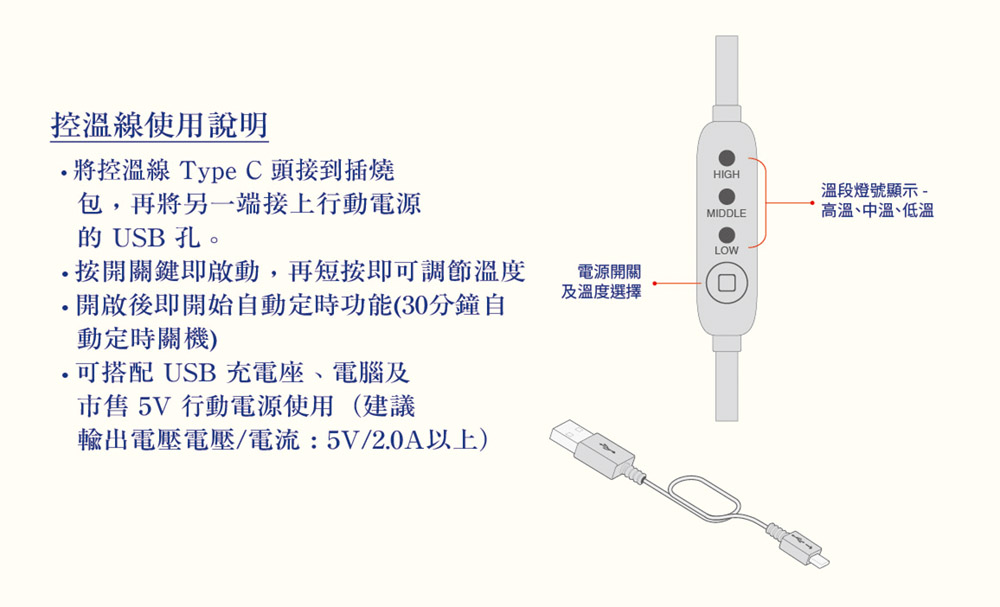 控溫線使用說明

• 將控溫線 Type C 頭接到插燒包，再將另一端接上行動電源的 USB 孔。
• 按開關鍵即啟動，再短按即可調節溫度
• 開啟後即開始自動定時功能(30分鐘自動定時關機)
• 可搭配 USB 充電座、電腦及市售 5V 行動電源使用（建議輸出電壓電壓/電流：5V/2.0A以上）

HIGH
MIDDLE
LOW

溫段燈號顯示 - 高溫、中溫、低溫

電源開關及溫度選擇