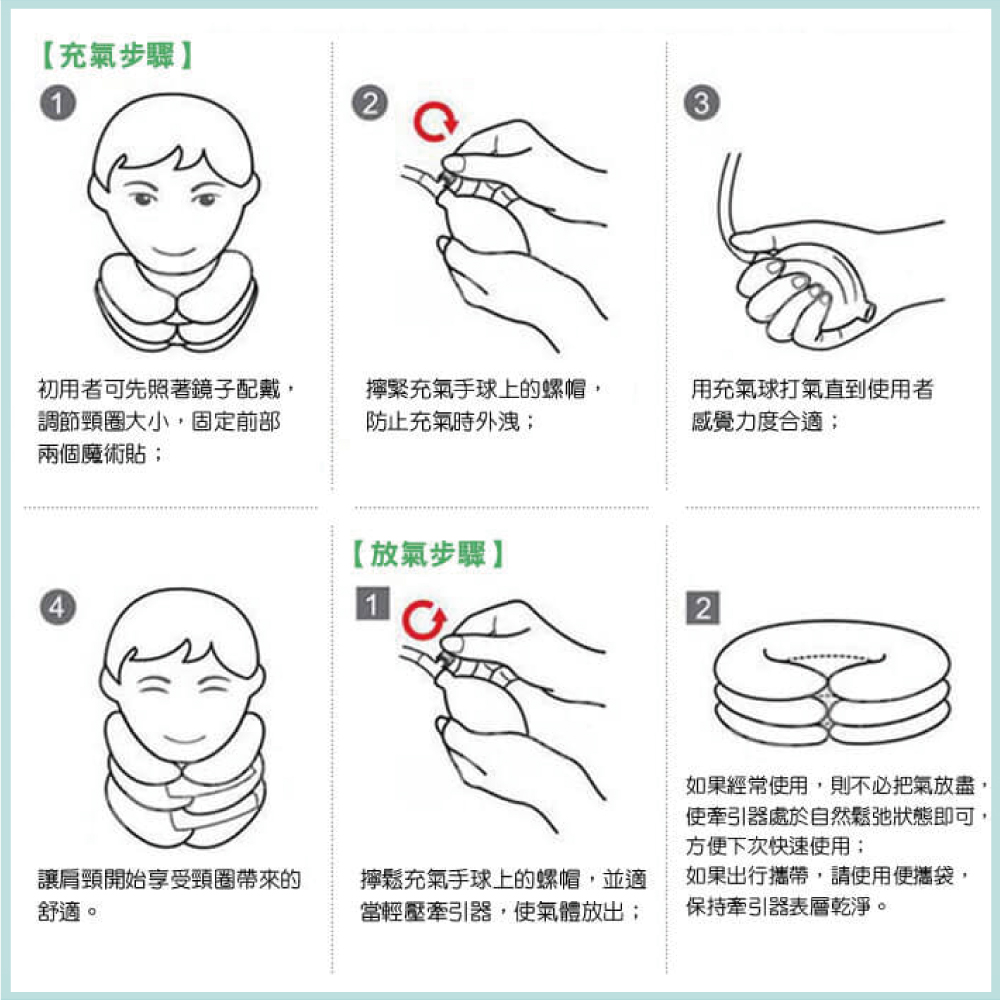 【充氣步驟】

1

初用者可先照著鏡子配戴，調節頸圈大小，固定前部兩個魔術貼；

2

擰緊充氣手球上的螺帽，防止充氣時外洩；

3

用充氣球打氣直到使用者感覺力度合適；

4

讓肩頸開始享受頸圈帶來的舒適。

【放氣步驟】

1

擰鬆充氣手球上的螺帽，並適當輕壓牽引器，使氣體放出；

2

如果經常使用，則不必把氣放盡，使牽引器處於自然鬆弛狀態即可，方便下次快速使用；
如果出行攜帶，請使用便攜袋，保持牽引器表層乾淨。