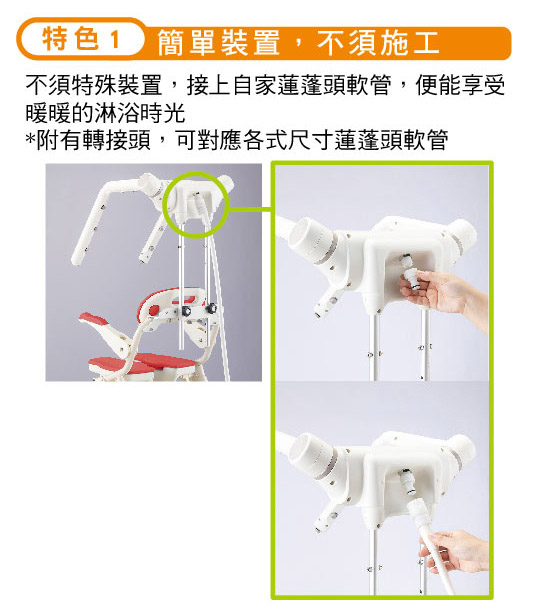 特色 1 簡單裝置，不須施工

不須特殊裝置，接上自家蓮蓬頭軟管，便能享受暖暖的淋浴時光
*附有轉接頭，可對應各式尺寸蓮蓬頭軟管