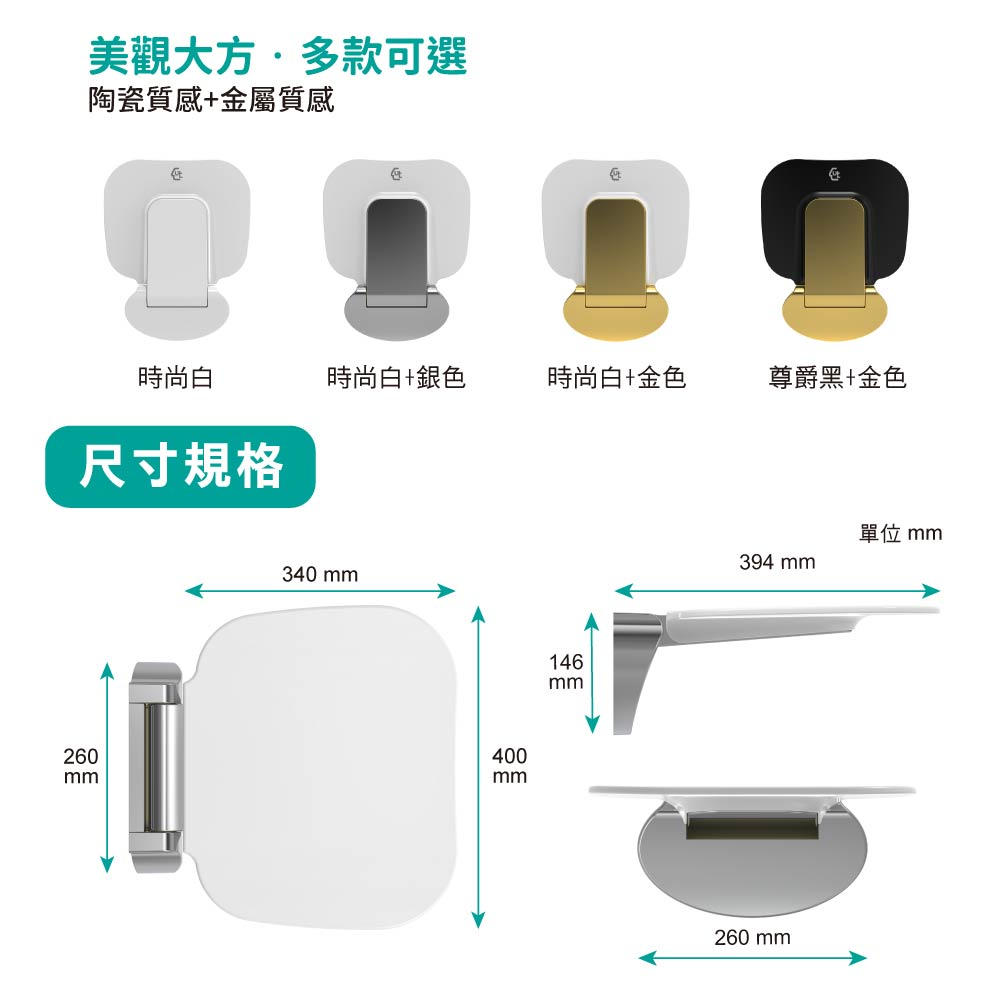 美觀大方 · 多款可選
陶瓷質感+金屬質感

時尚白
時尚白+銀色
時尚白+金色
尊爵黑+金色

尺寸規格

單位 mm

340 mm
260 mm
400 mm
394 mm
146 mm
260 mm